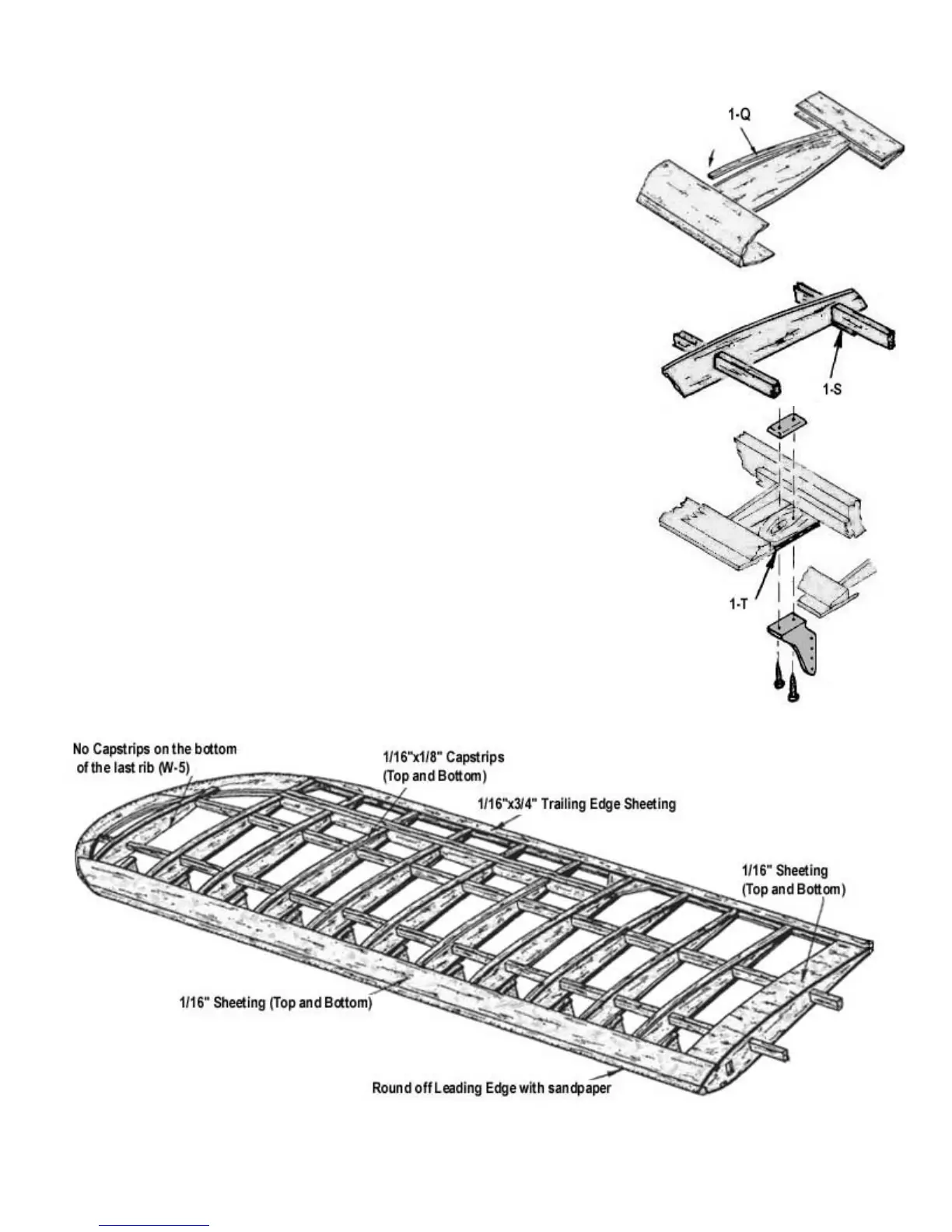 1-Q

1-S

1-T

No Capstrips on the bottom of the last rib (W-5)

1/16"x1/8" Capstrips (Top and Bottom)

1/16"x3/4" Trailing Edge Sheeting

1/16" Sheeting (Top and Bottom)

1/16" Sheeting (Top and Bottom)

Round off Leading Edge with sandpaper