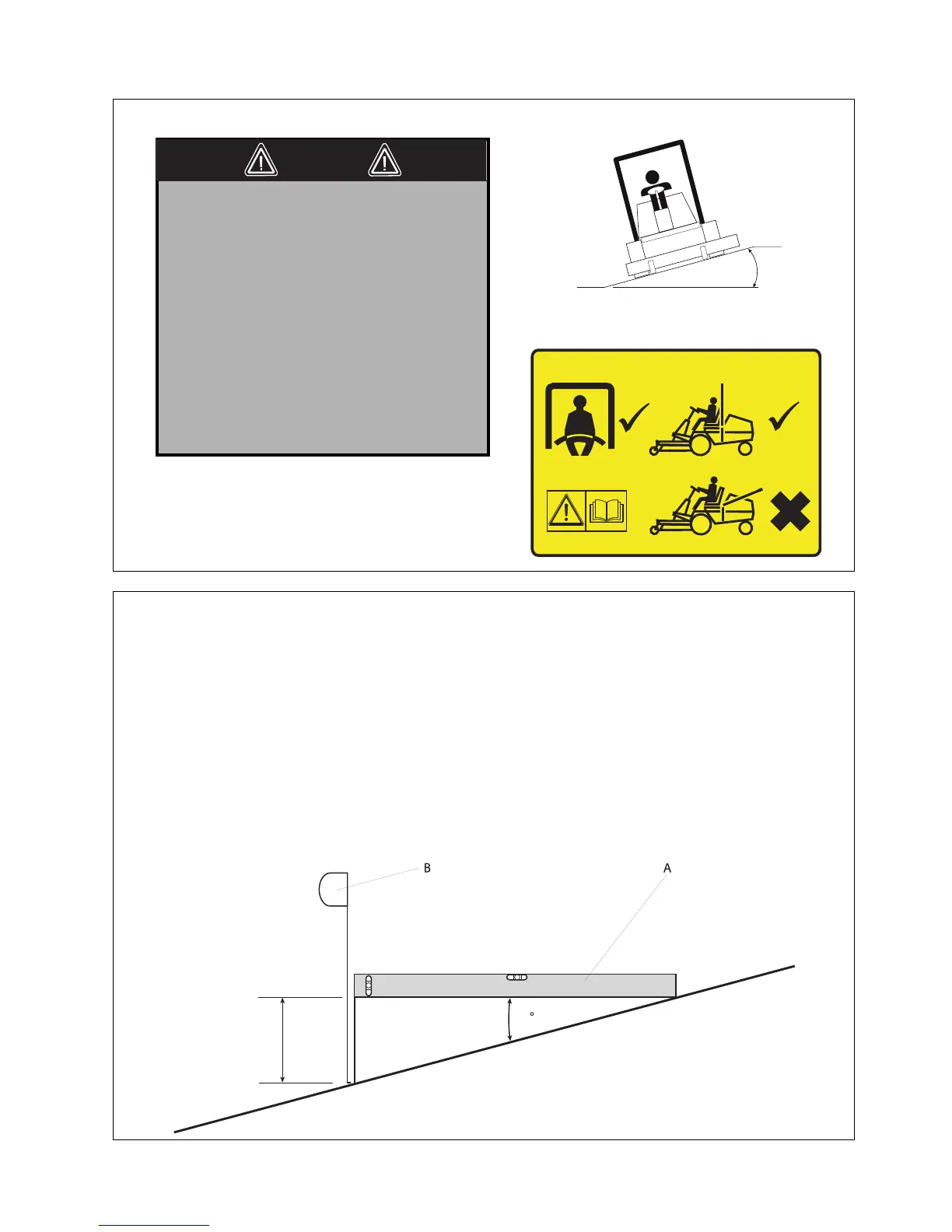 B

A

°