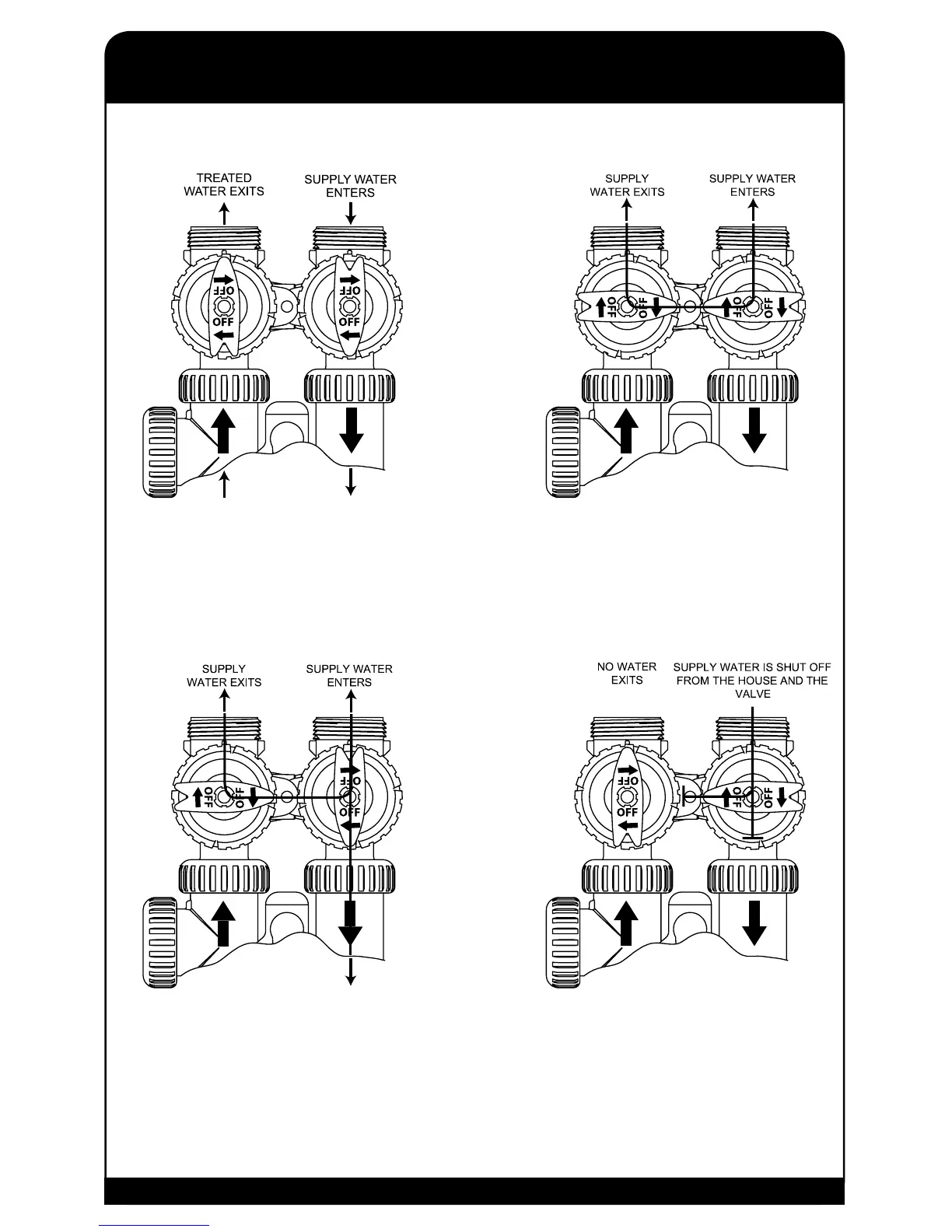 TREATED WATER EXITS

SUPPLY WATER ENTERS

OFF

OFF

OFF

OFF

SUPPLY WATER EXITS

SUPPLY WATER ENTERS

OFF

OFF

OFF

OFF

SUPPLY WATER EXITS

SUPPLY WATER ENTERS

OFF

OFF

OFF

OFF

NO WATER EXITS

SUPPLY WATER IS SHUT OFF FROM THE HOUSE AND THE VALVE

OFF

OFF

OFF

OFF