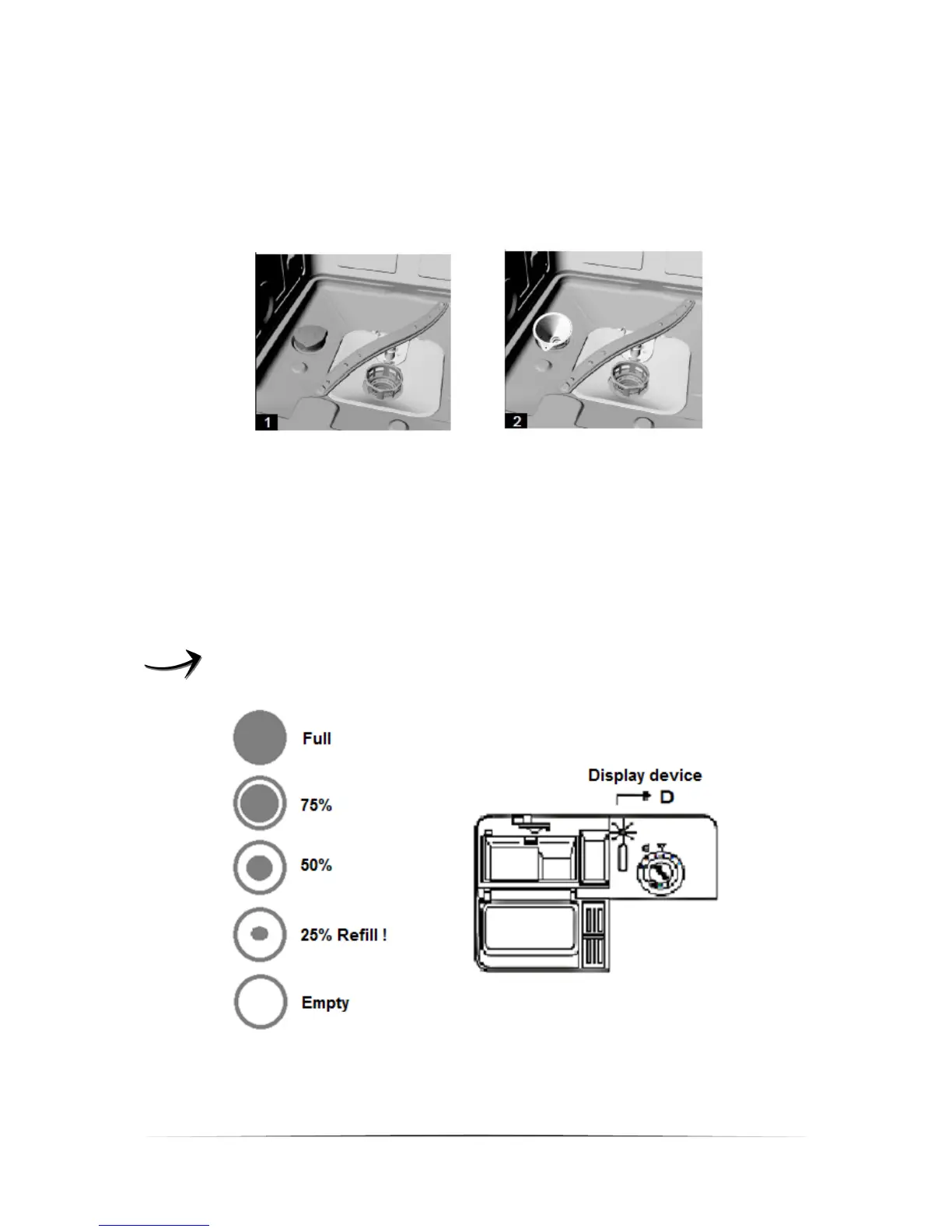 1

2

Full

75%

50%

25% Refill !

Empty

Display device

D