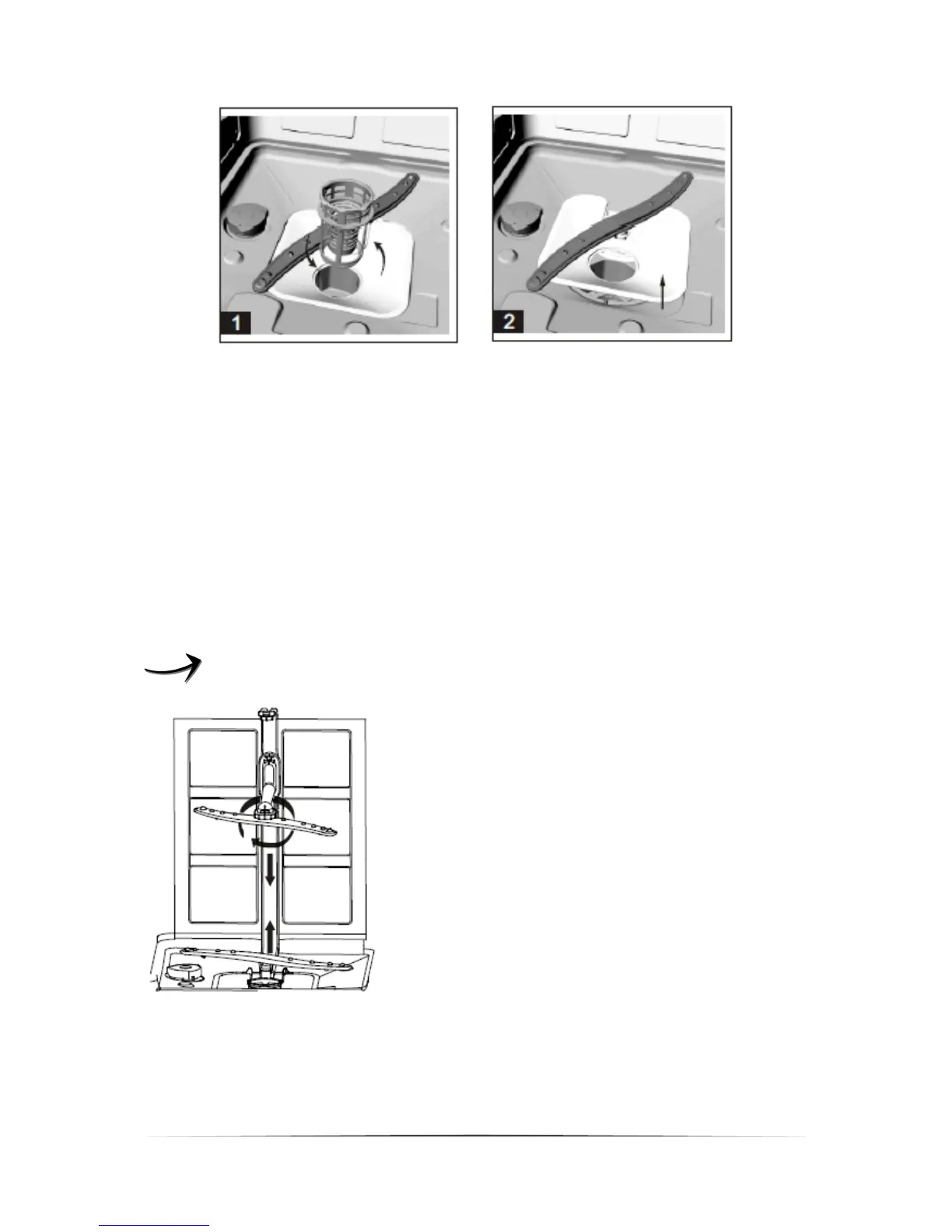 1

2