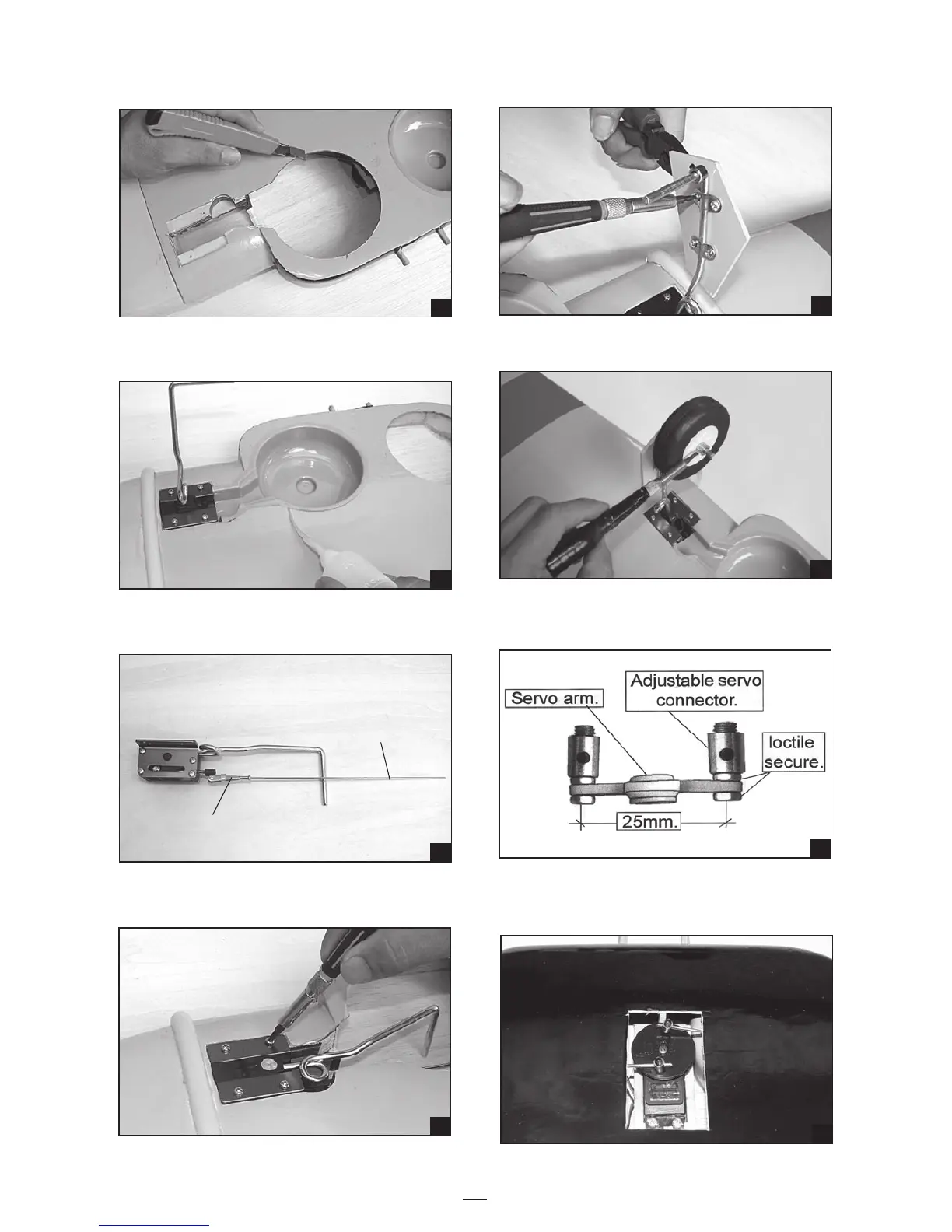 Servo arm.

Adjustable servo connector.

loctile secure.

25mm.