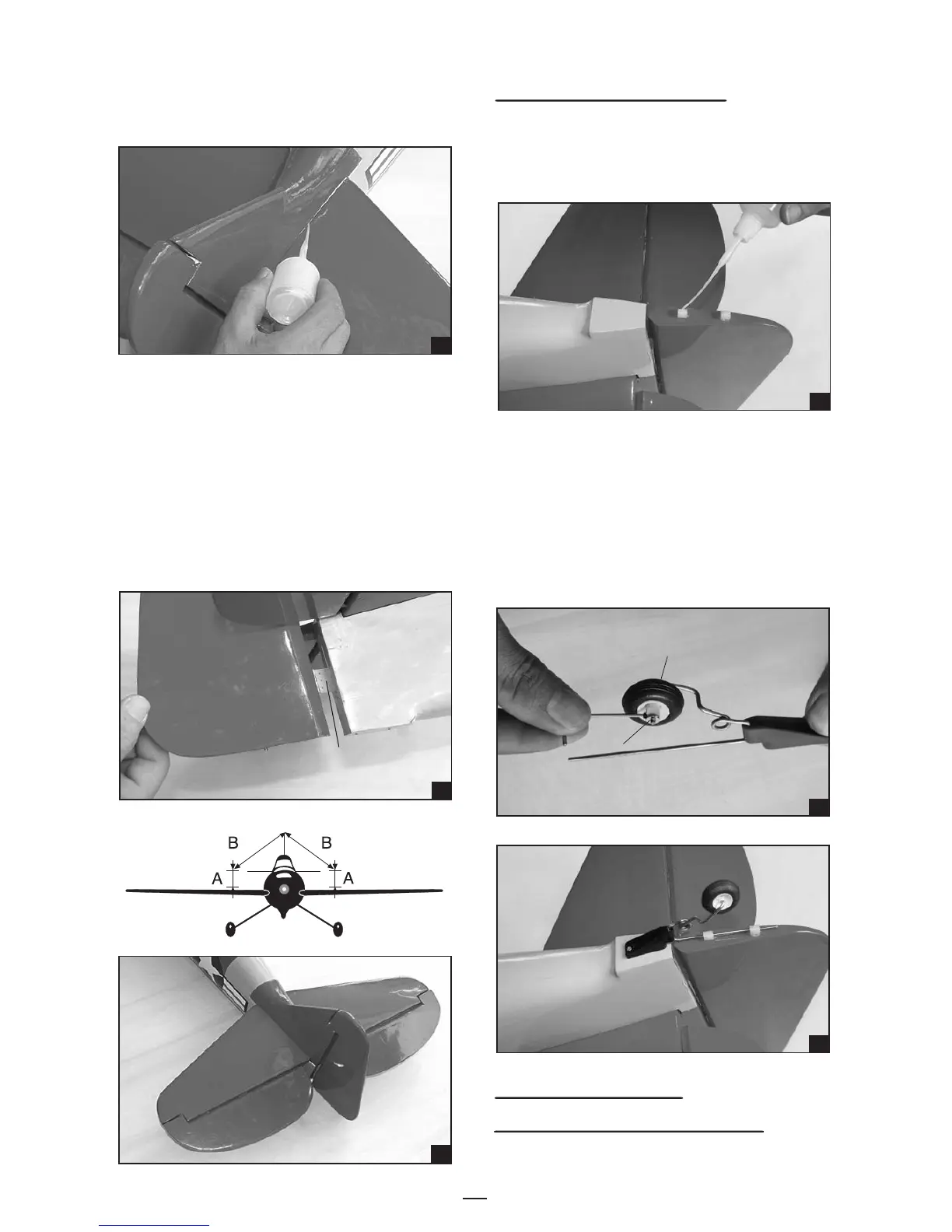 B B
A A