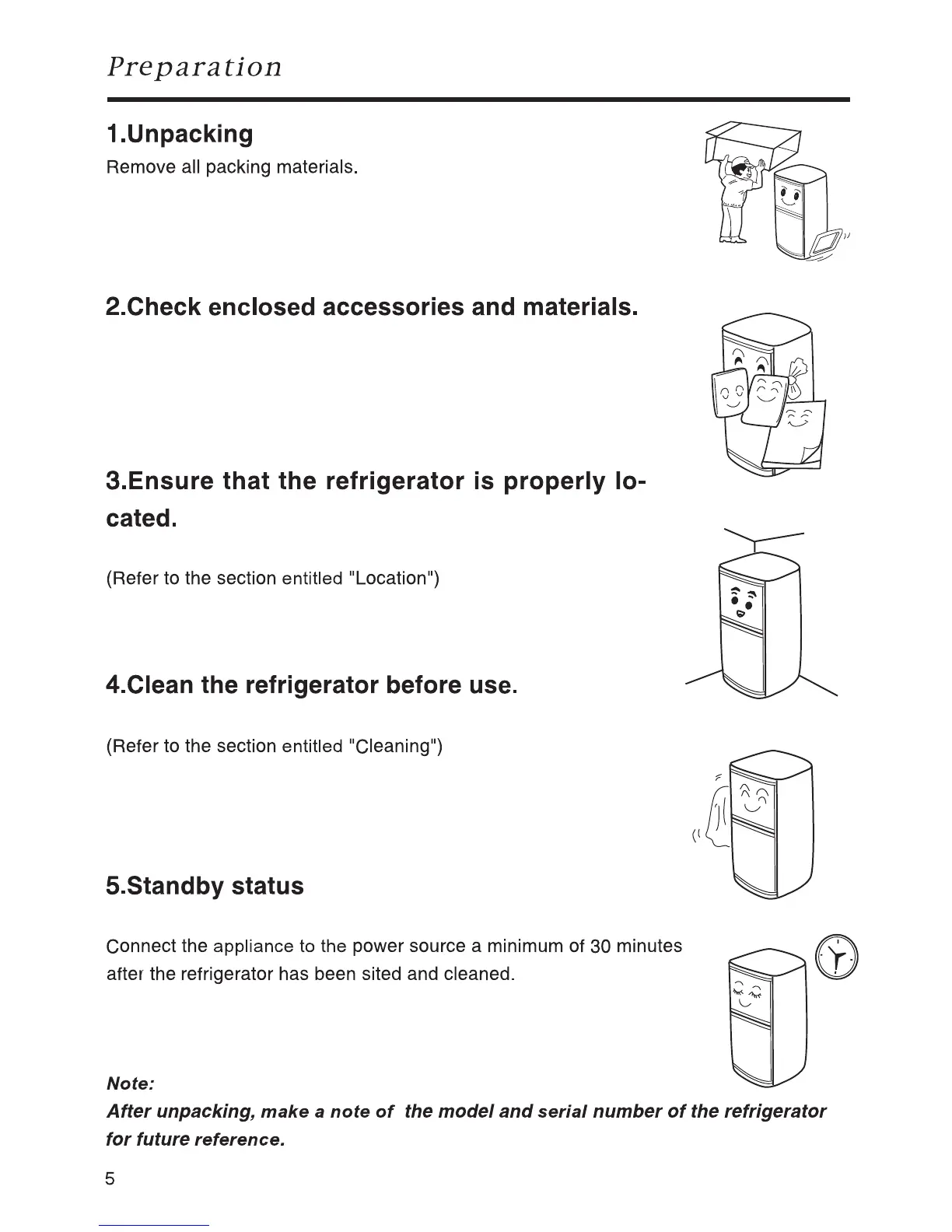 Preparation

1.Unpacking

Remove all packing materials.

2.Check enclosed accessories and materials.

3.Ensure that the refrigerator is properly located.

(Refer to the section entitled "Location")

4.Clean the refrigerator before use.

(Refer to the section entitled "Cleaning")

5.Standby status

Connect the appliance to the power source a minimum of 30 minutes after the refrigerator has been sited and cleaned.

Note:
After unpacking, make a note of the model and serial number of the refrigerator for future reference.

5