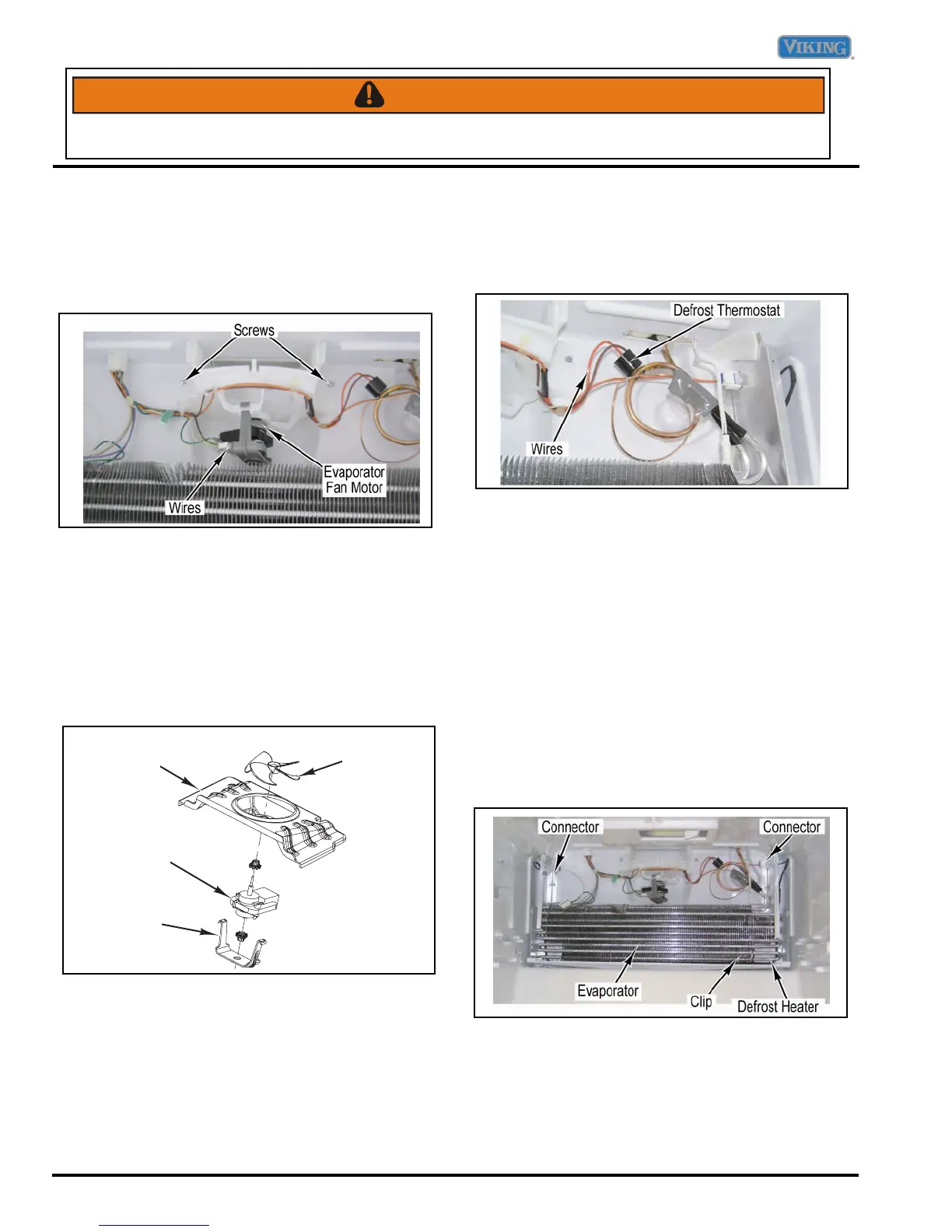 VIKING

Screws

Evaporator Fan Motor

Wires

Defrost Thermostat

Wires

Connector

Connector

Evaporator

Clip

Defrost Heater