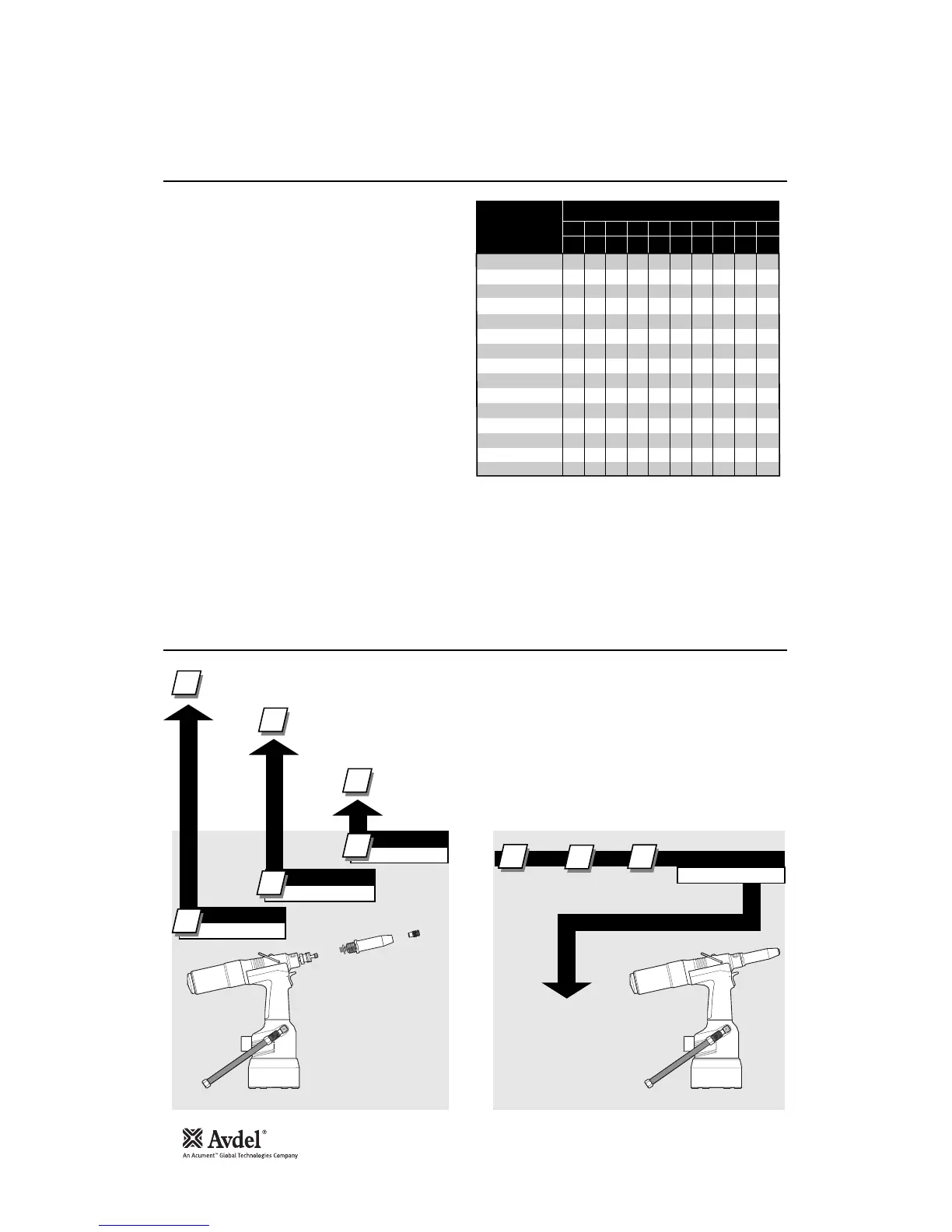 Avdel®
An Acument™ Global Technologies Company