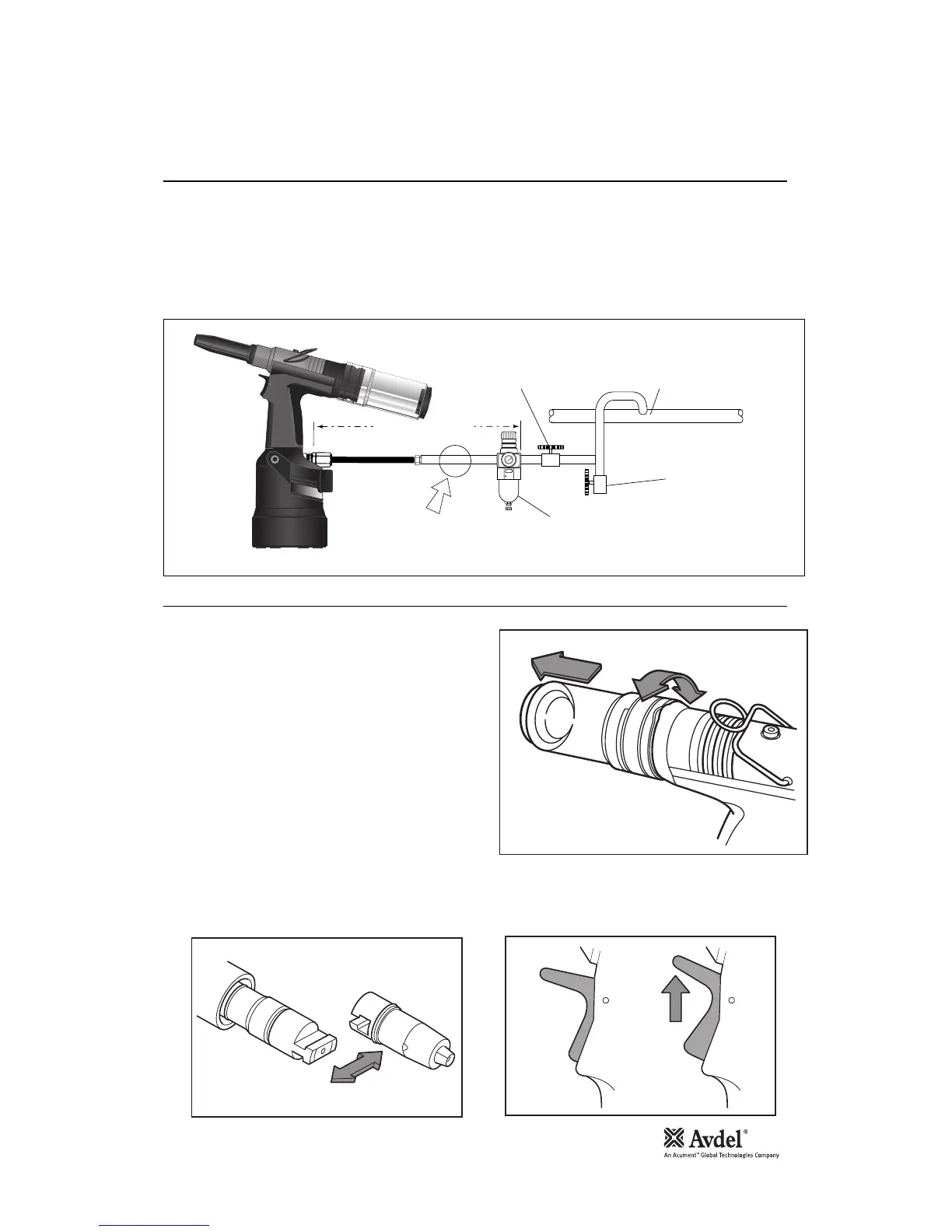 Avdel®
An Acument™ Global Technologies Company