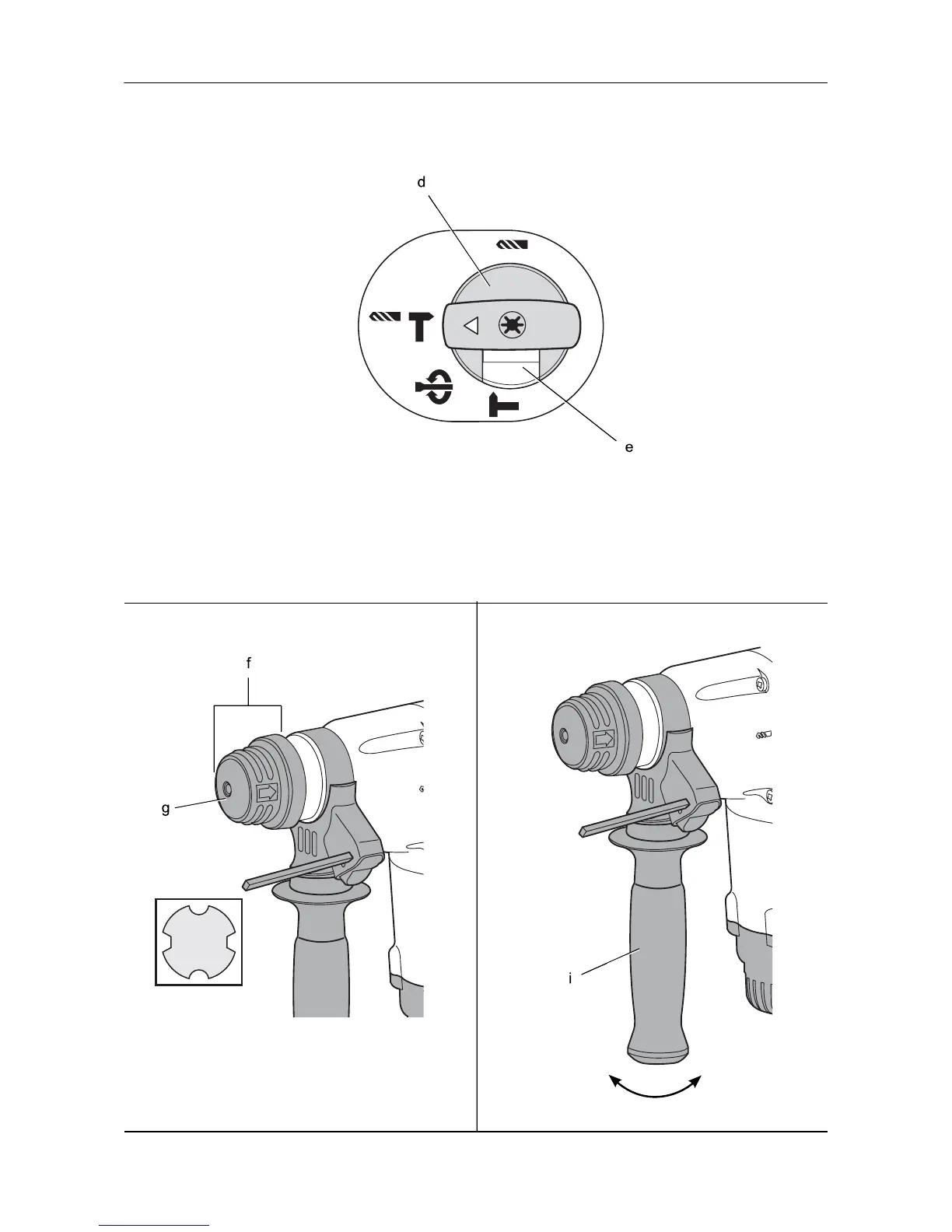 d

e

f

g

i