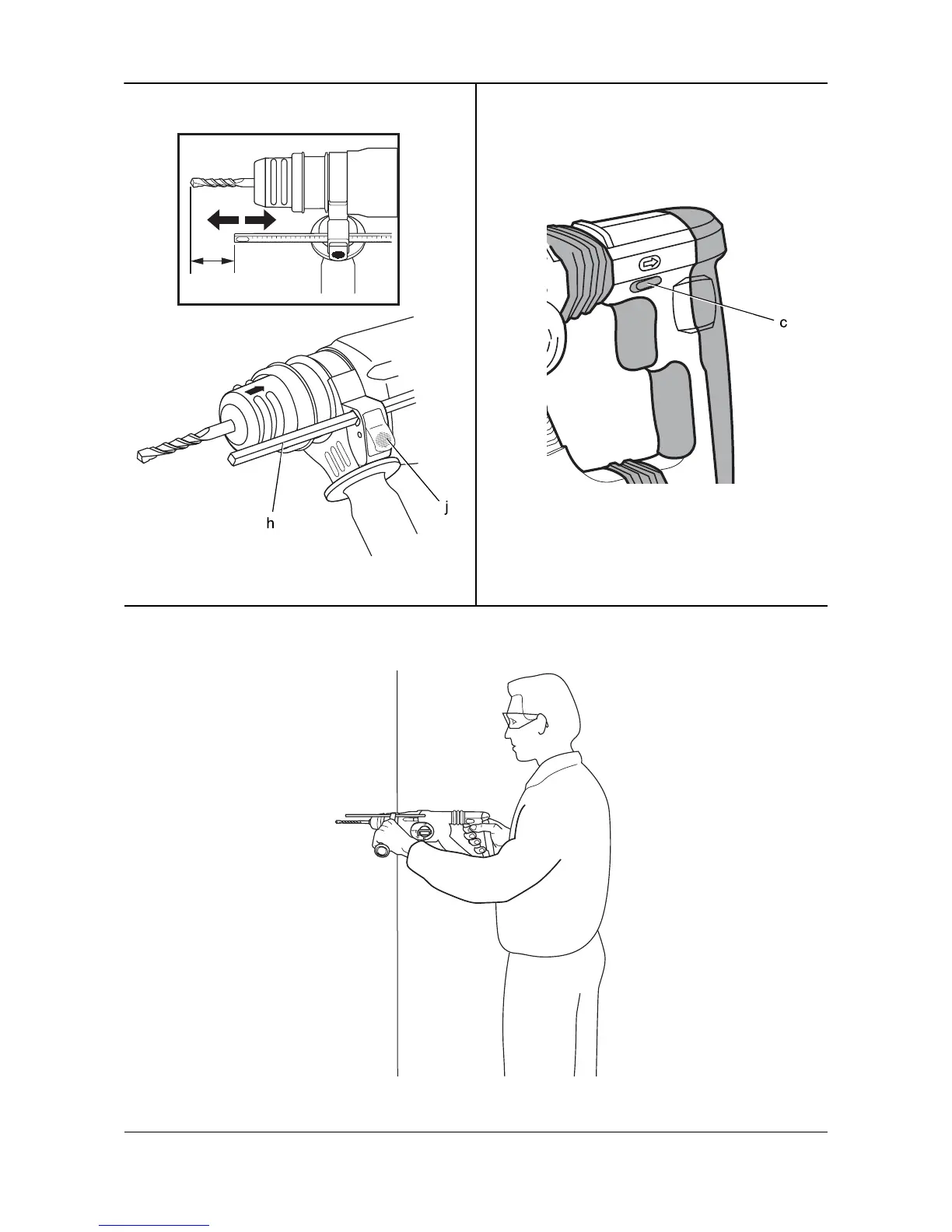 h

j

c