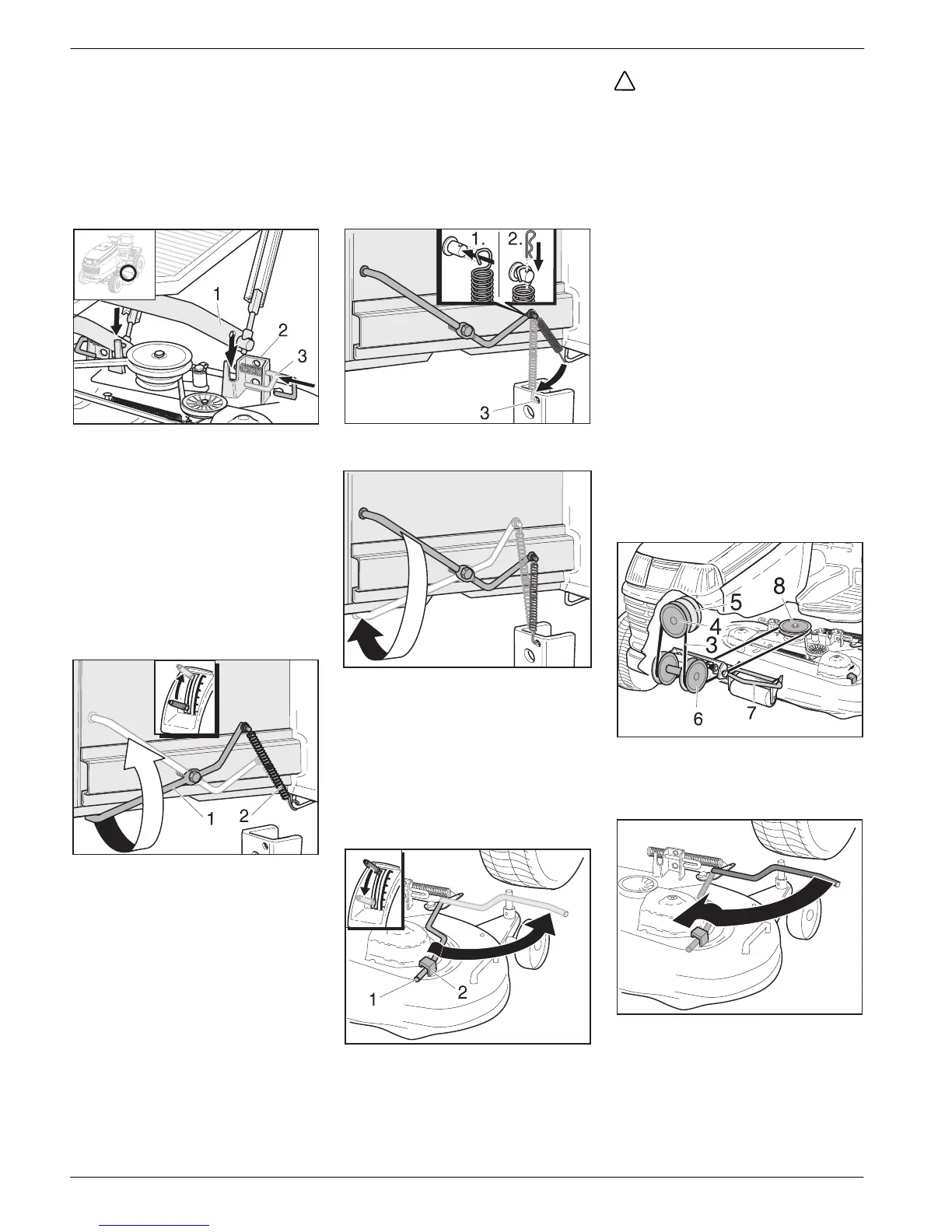 1
2
3

1.
2.
3

1
2

1
2

5
8
4
3
6
7