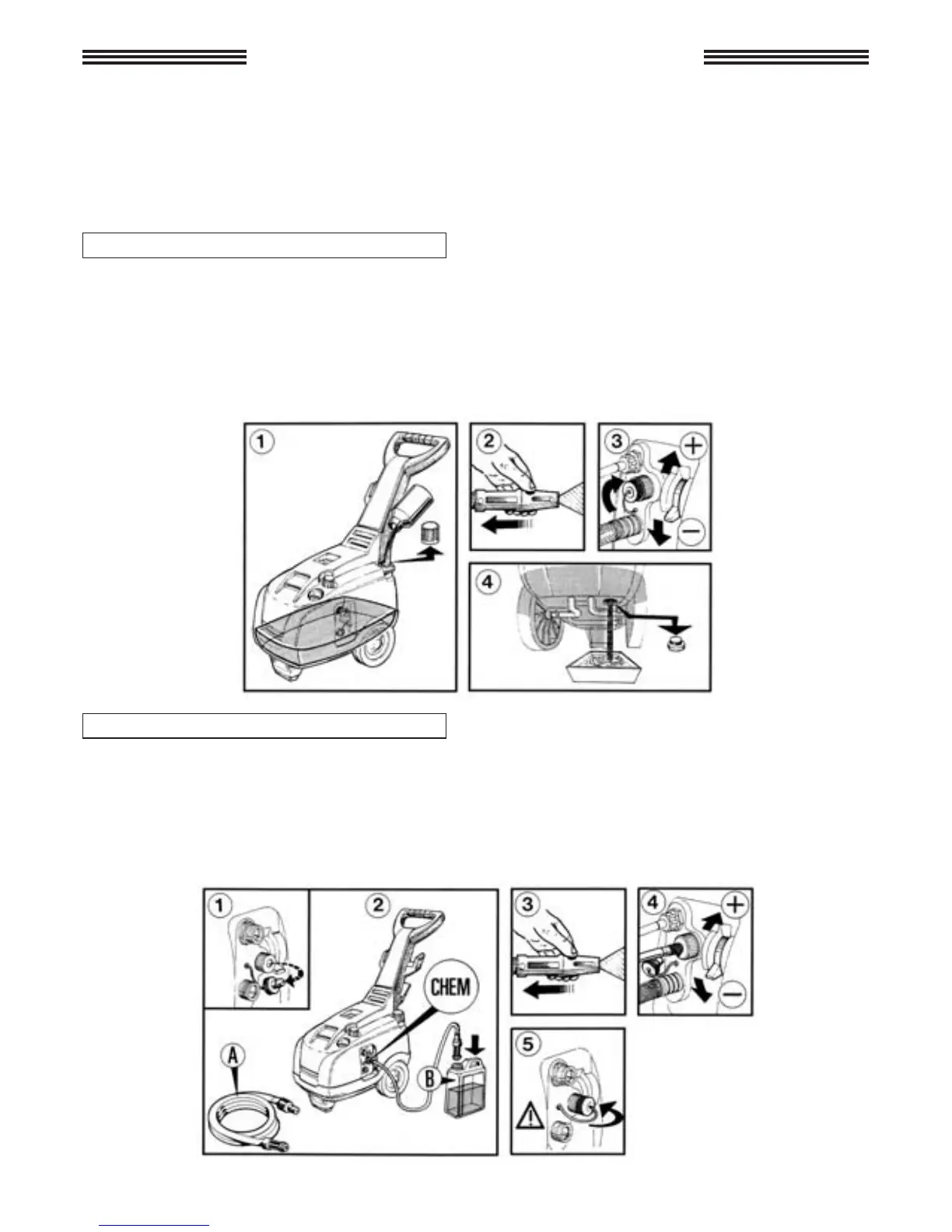 1

2

3

+

−

4

1

2

CHEM

A

B

3

4

+

−

5