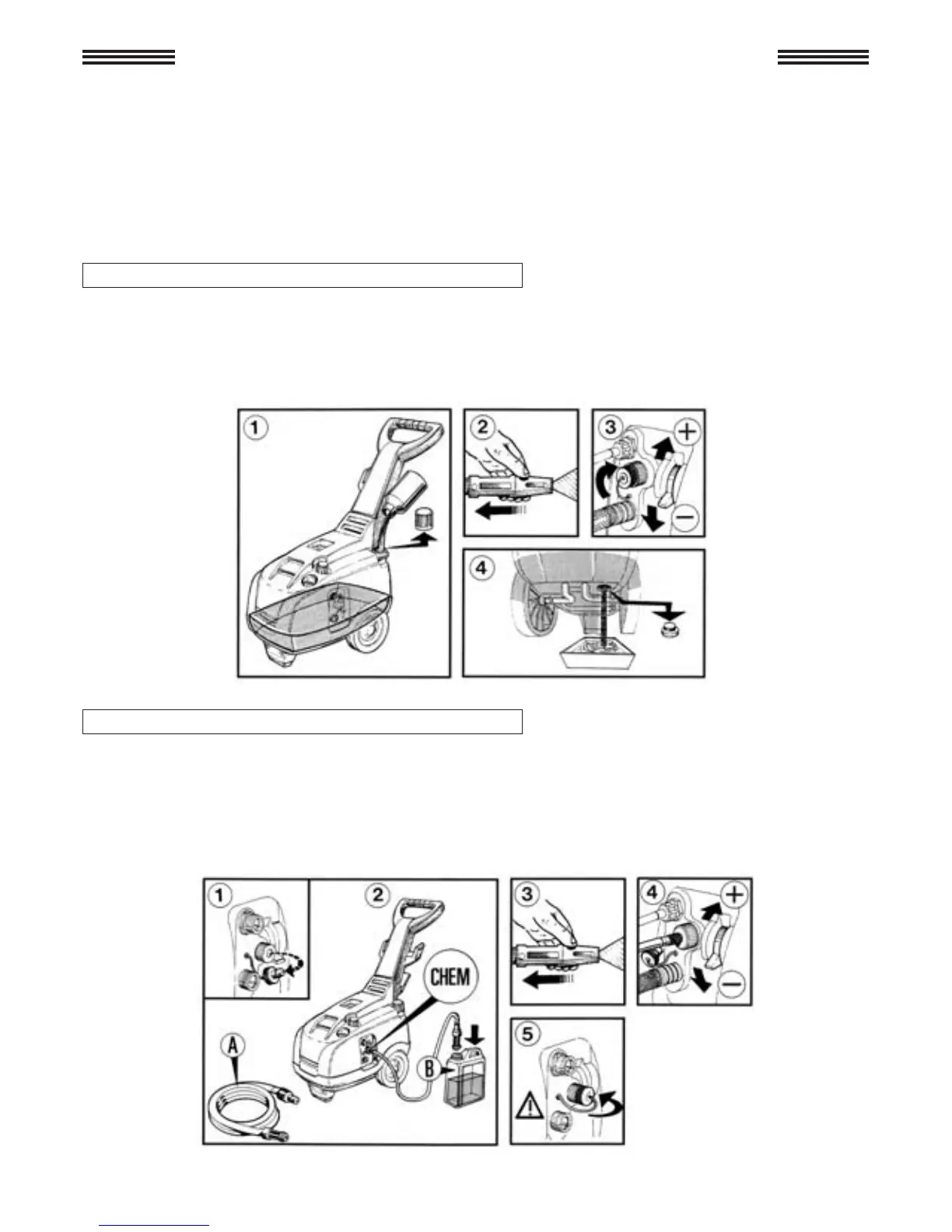 1

2

3

+

−

4

1

2

CHEM

A

B

3

4

+

−

5