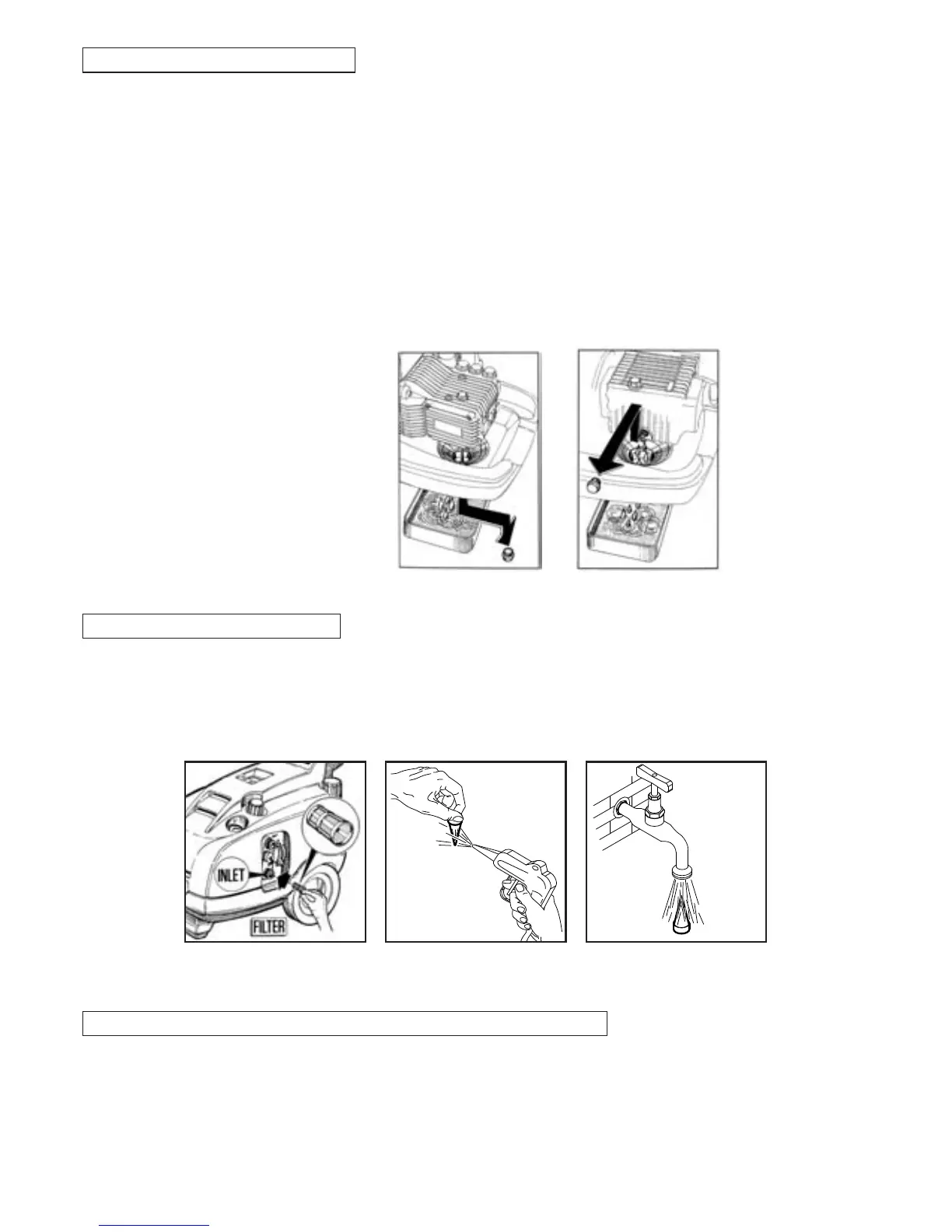 INLET

FILTER