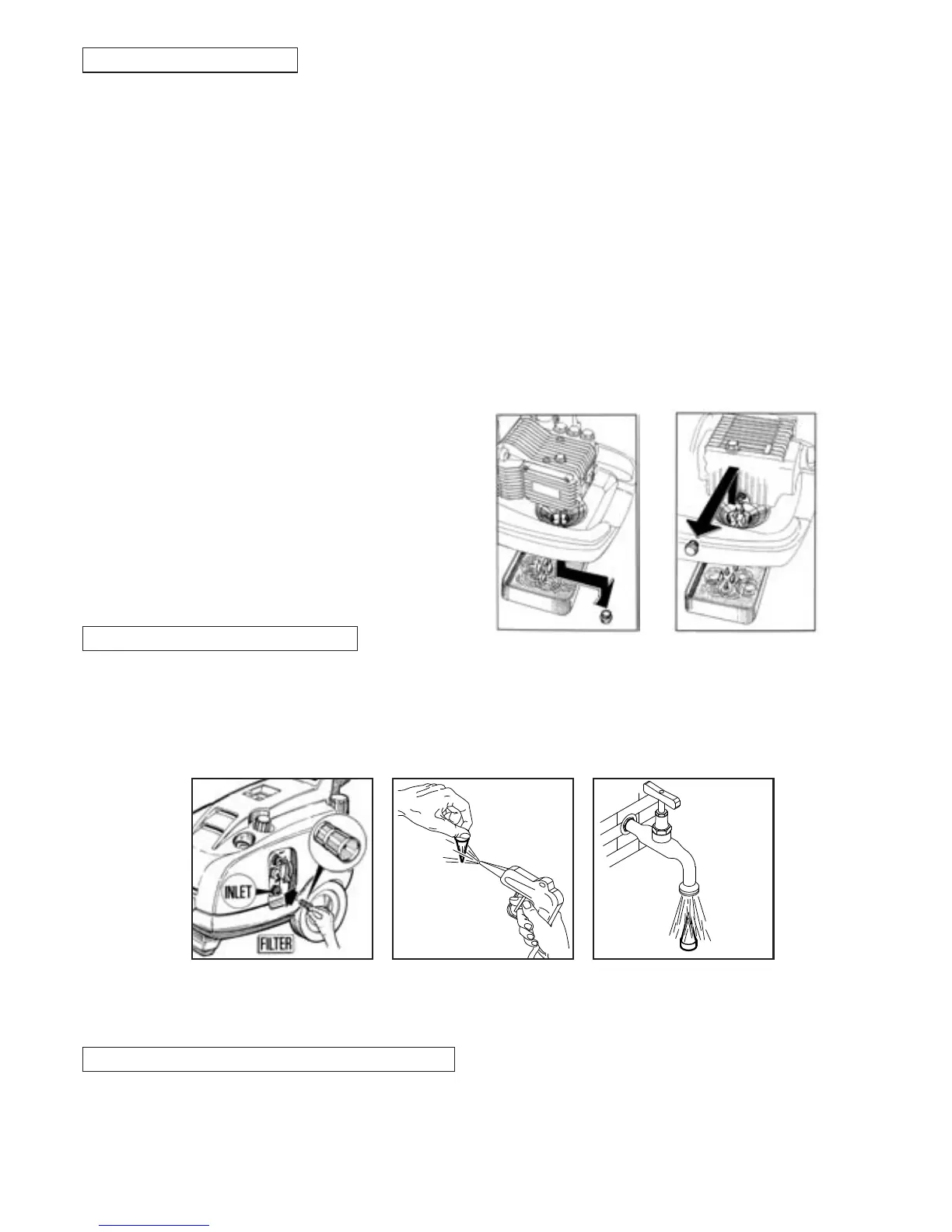 INLET

FILTER