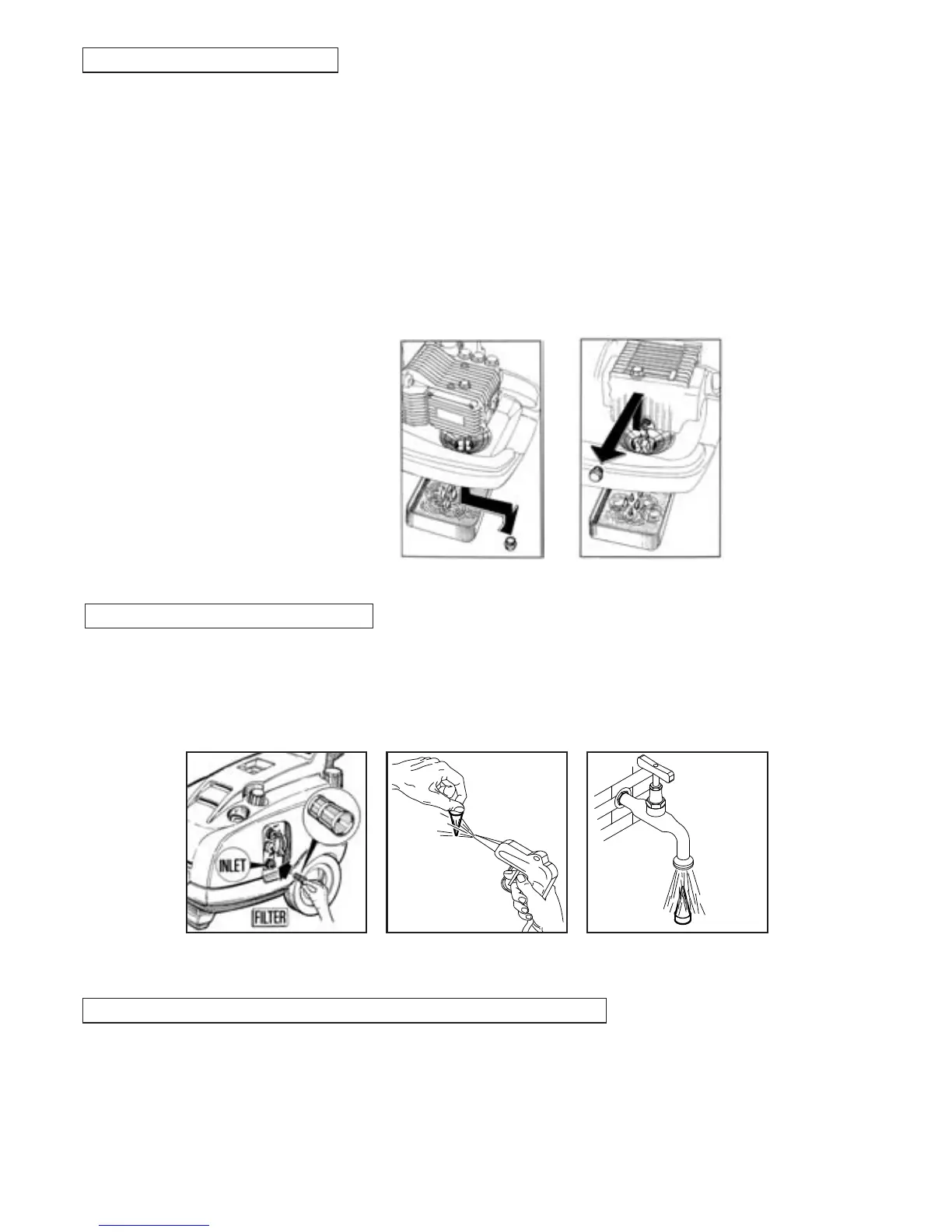 INLET

FILTER