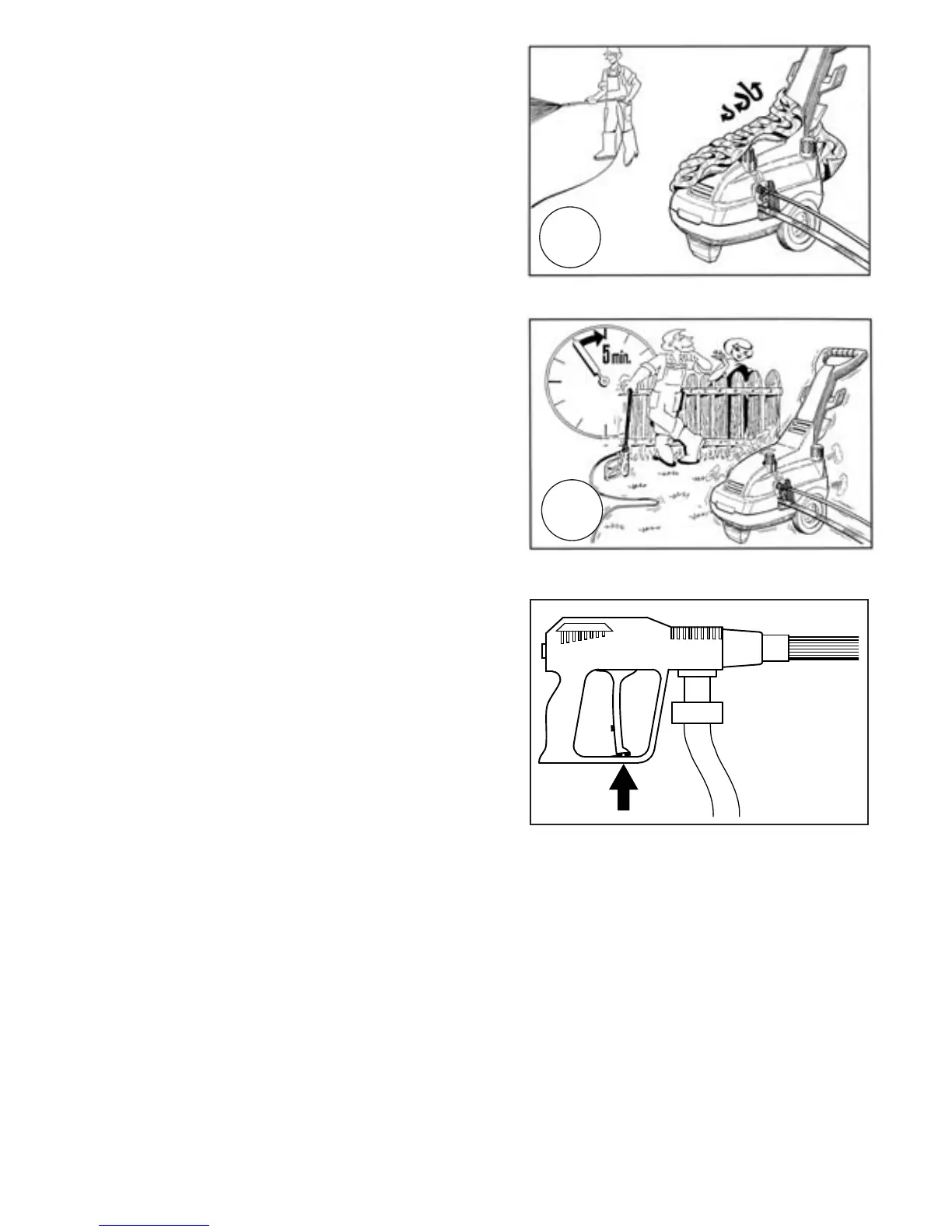 5 min.