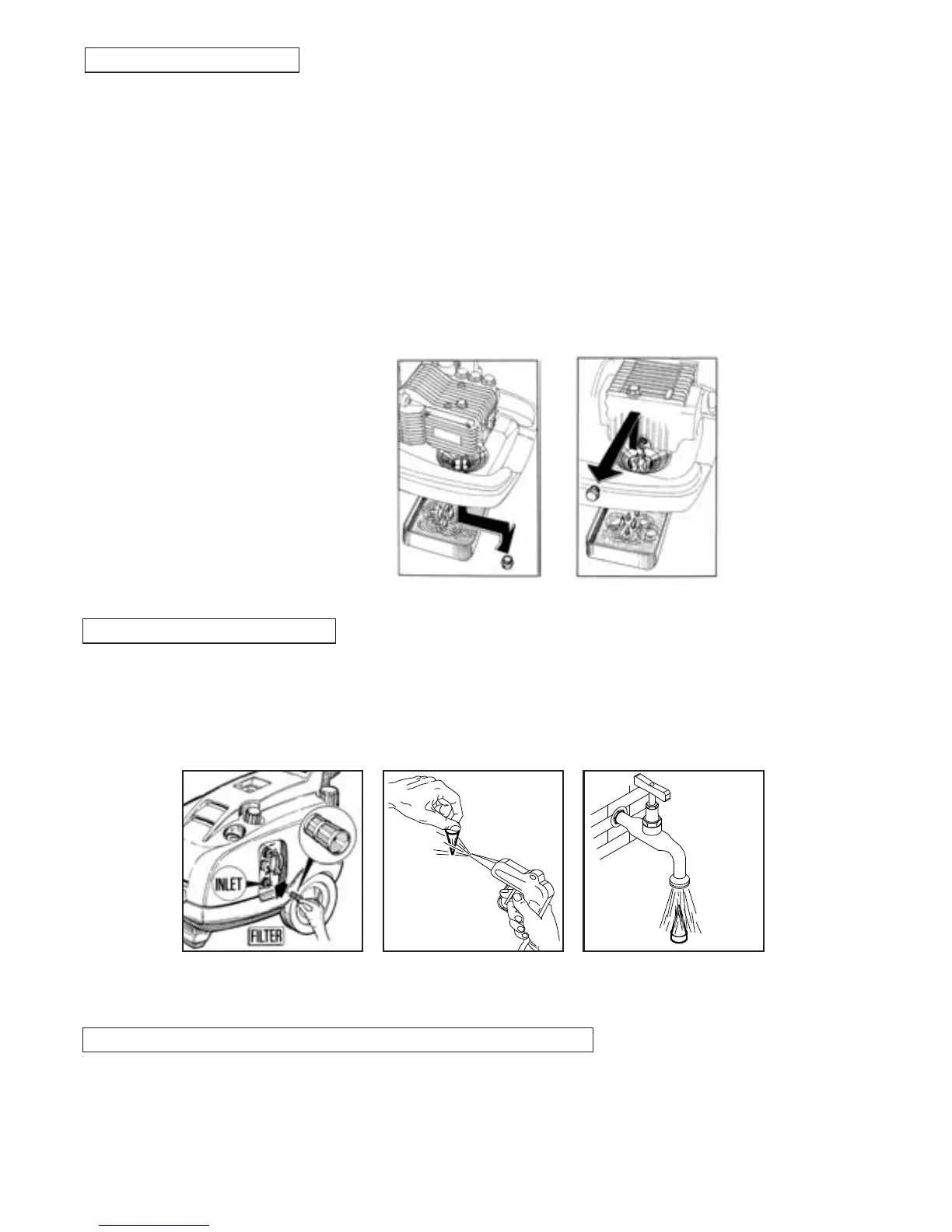 INLET

FILTER