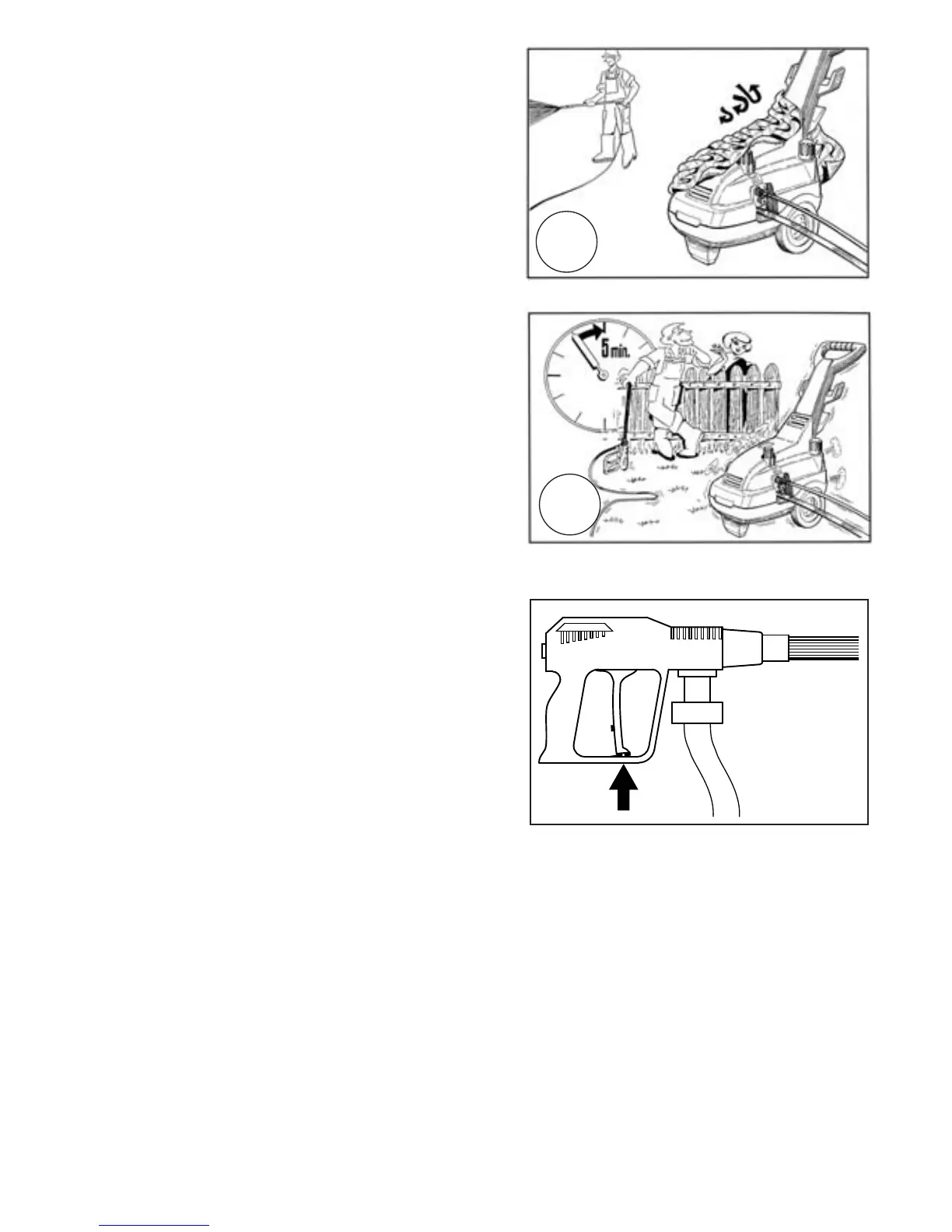 5 min.