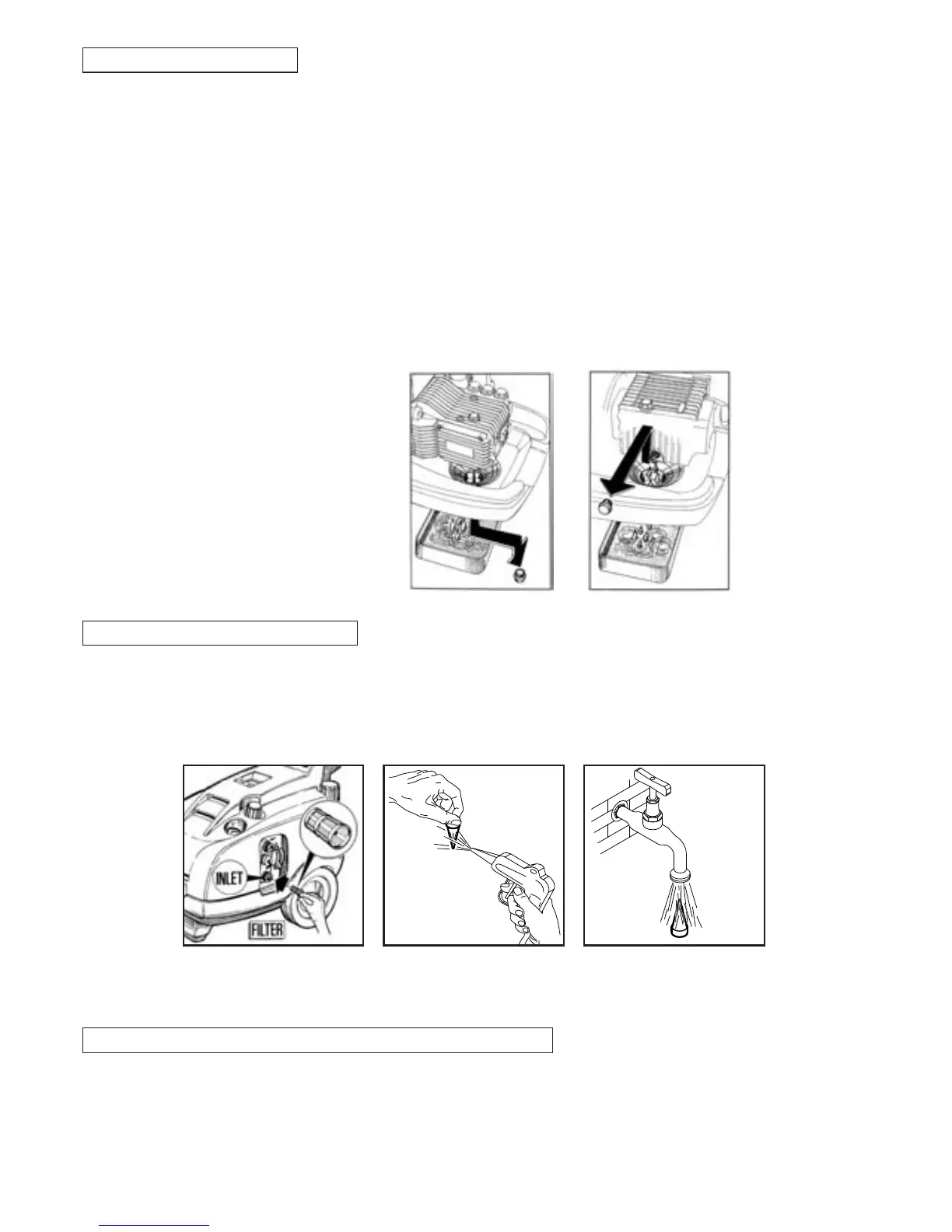 INLET

FILTER