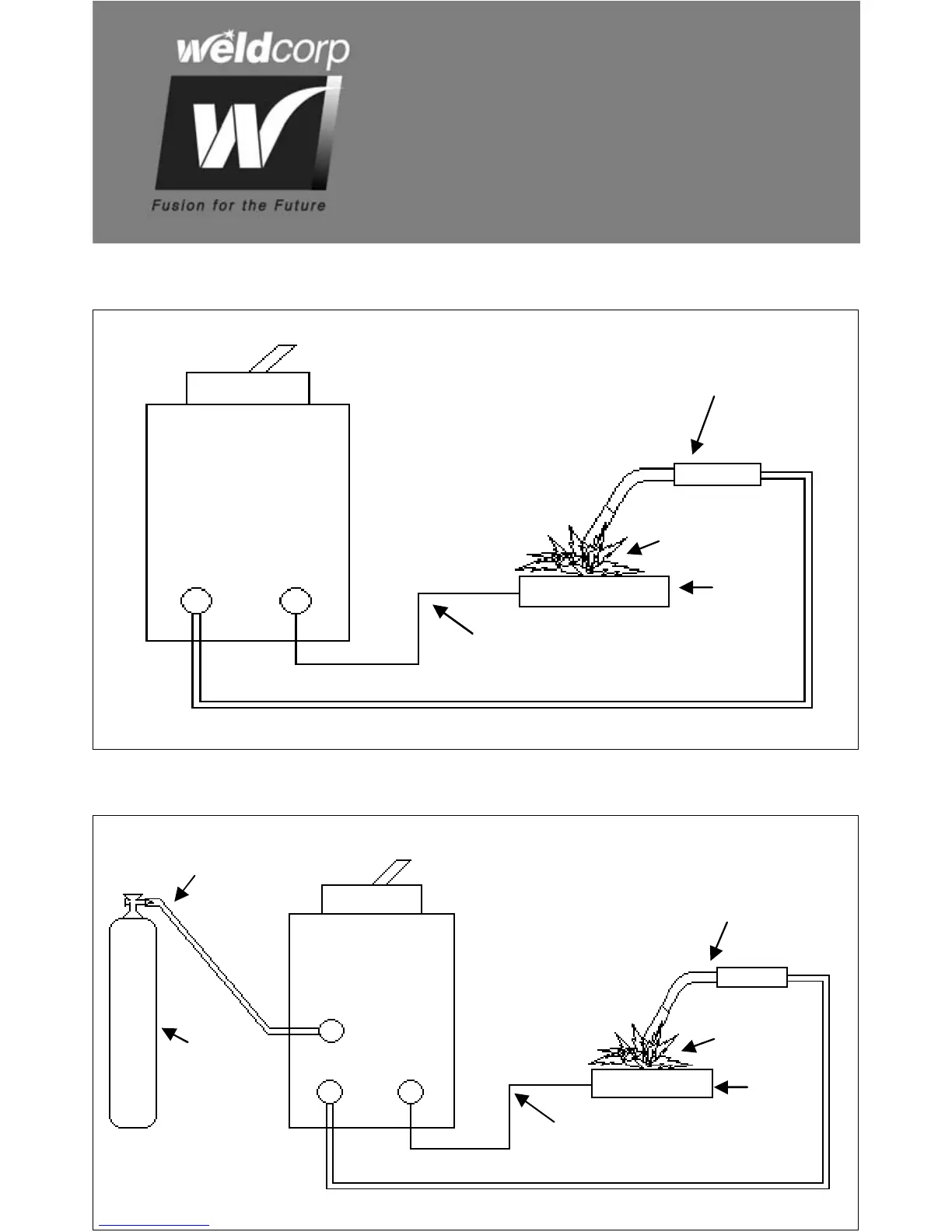 weldcorp

Fusion for the Future