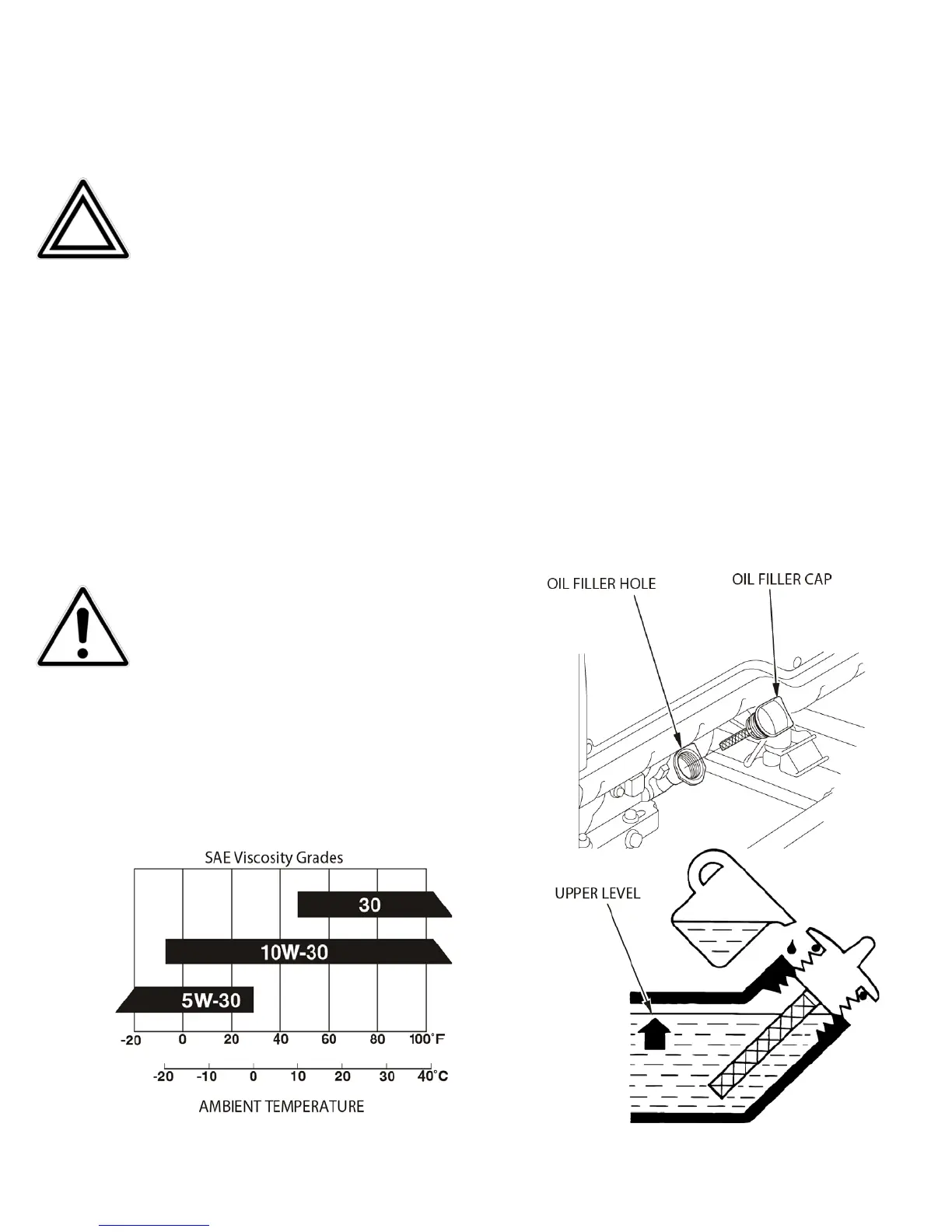 OIL FILLER HOLE

OIL FILLER CAP

SAE Viscosity Grades

30

10W-30

5W-30

-20 0 20 40 60 80 100°F

-20 -10 0 10 20 30 40°C

AMBIENT TEMPERATURE

UPPER LEVEL