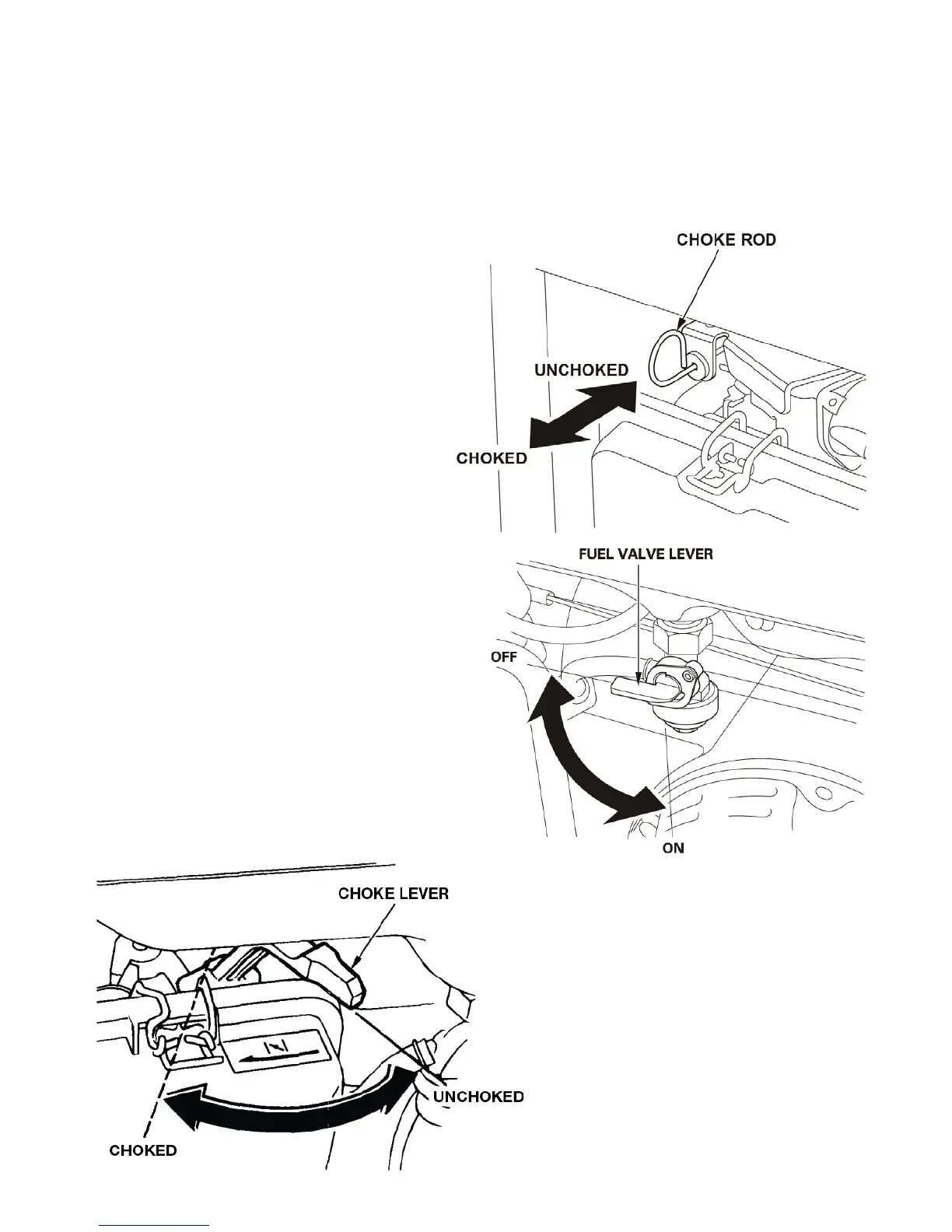 CHOKE ROD

UNCHOKED

CHOKED

FUEL VALVE LEVER

OFF

ON

CHOKE LEVER

UNCHOKED

CHOKED