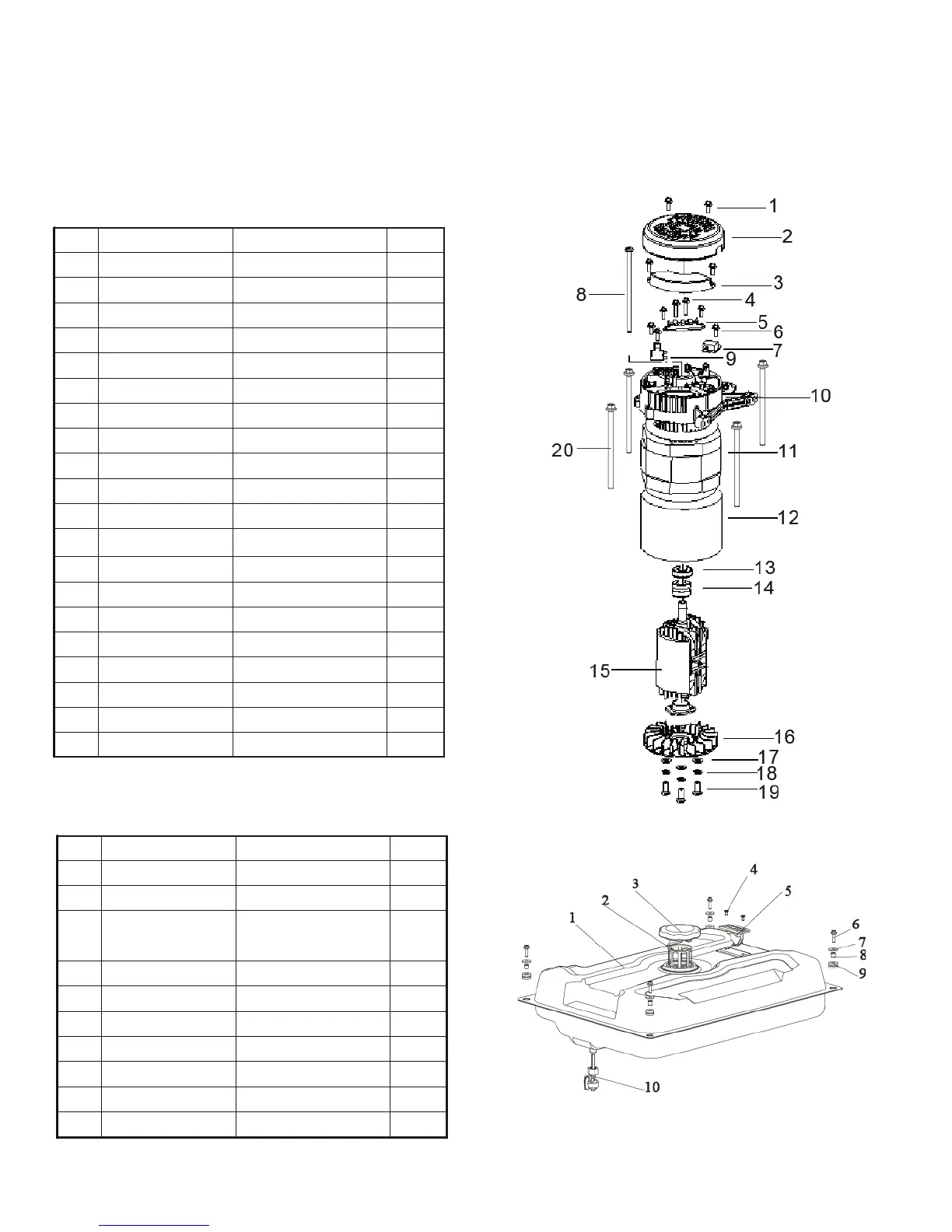 1
2
3
4
5
6
7
8
9
10
11
12
13
14
15
16
17
18
19
20

1
2
3
4
5
6
7
8
9
10