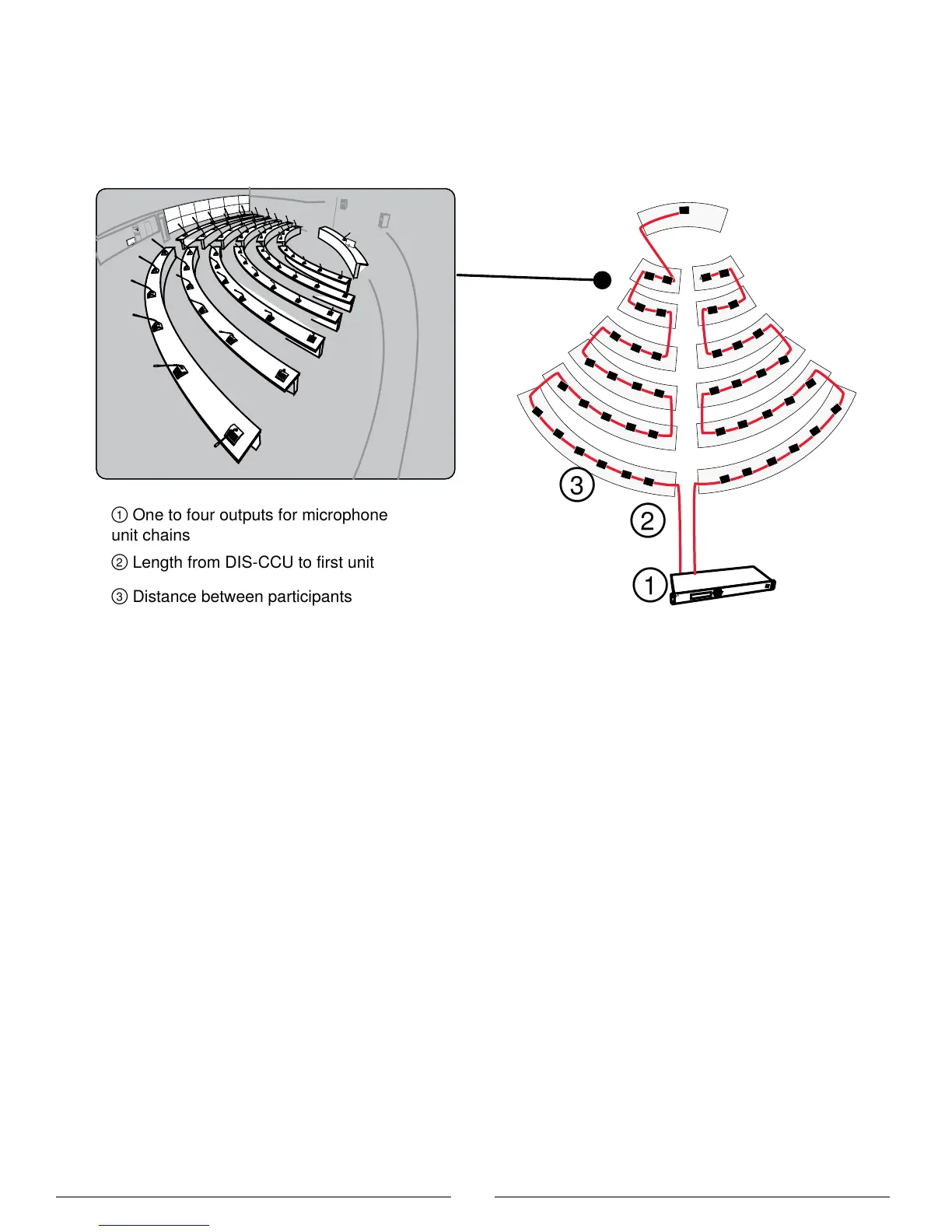 ① One to four outputs for microphone unit chains

② Length from DIS-CCU to first unit

③ Distance between participants

3

2

1