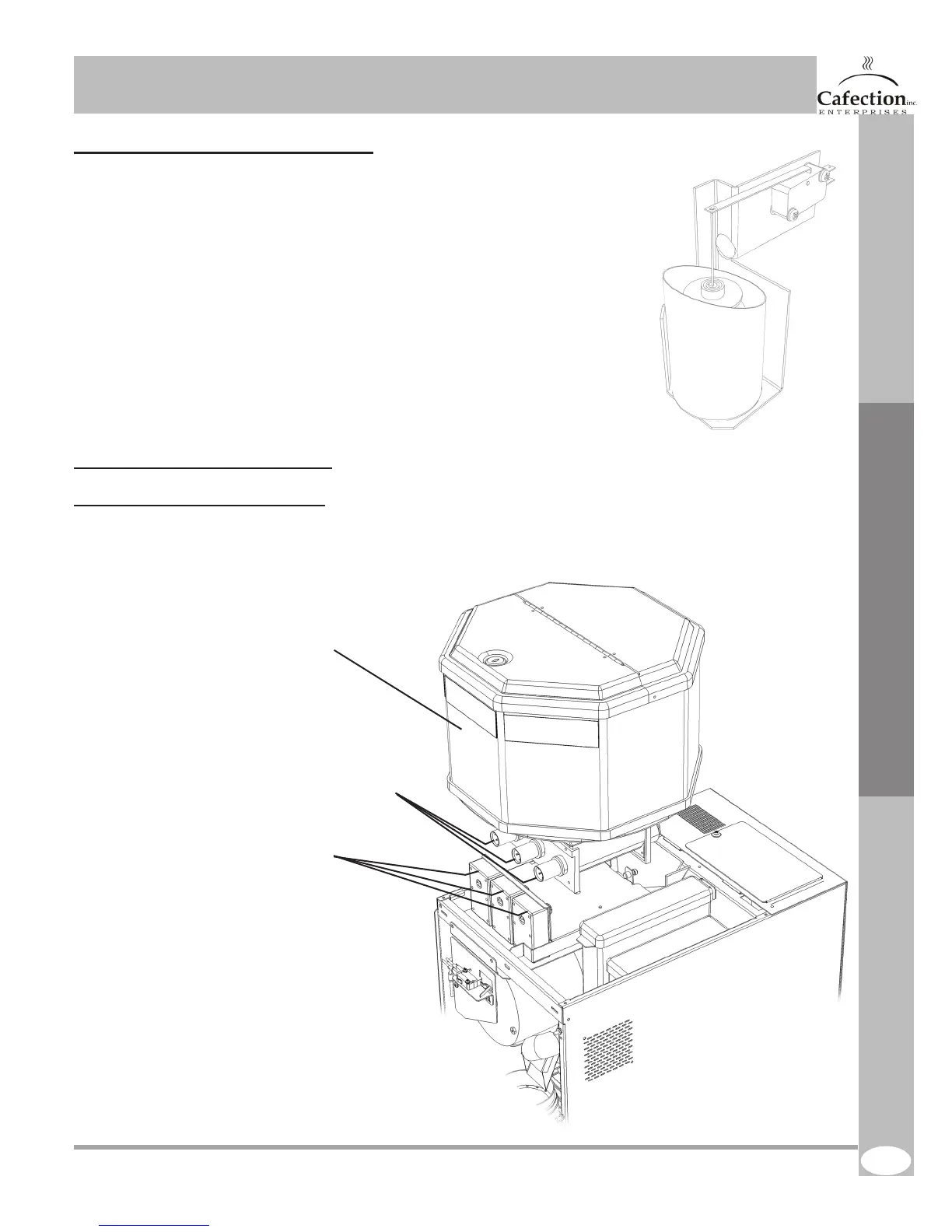 Cafection inc.
ENTERPRISES