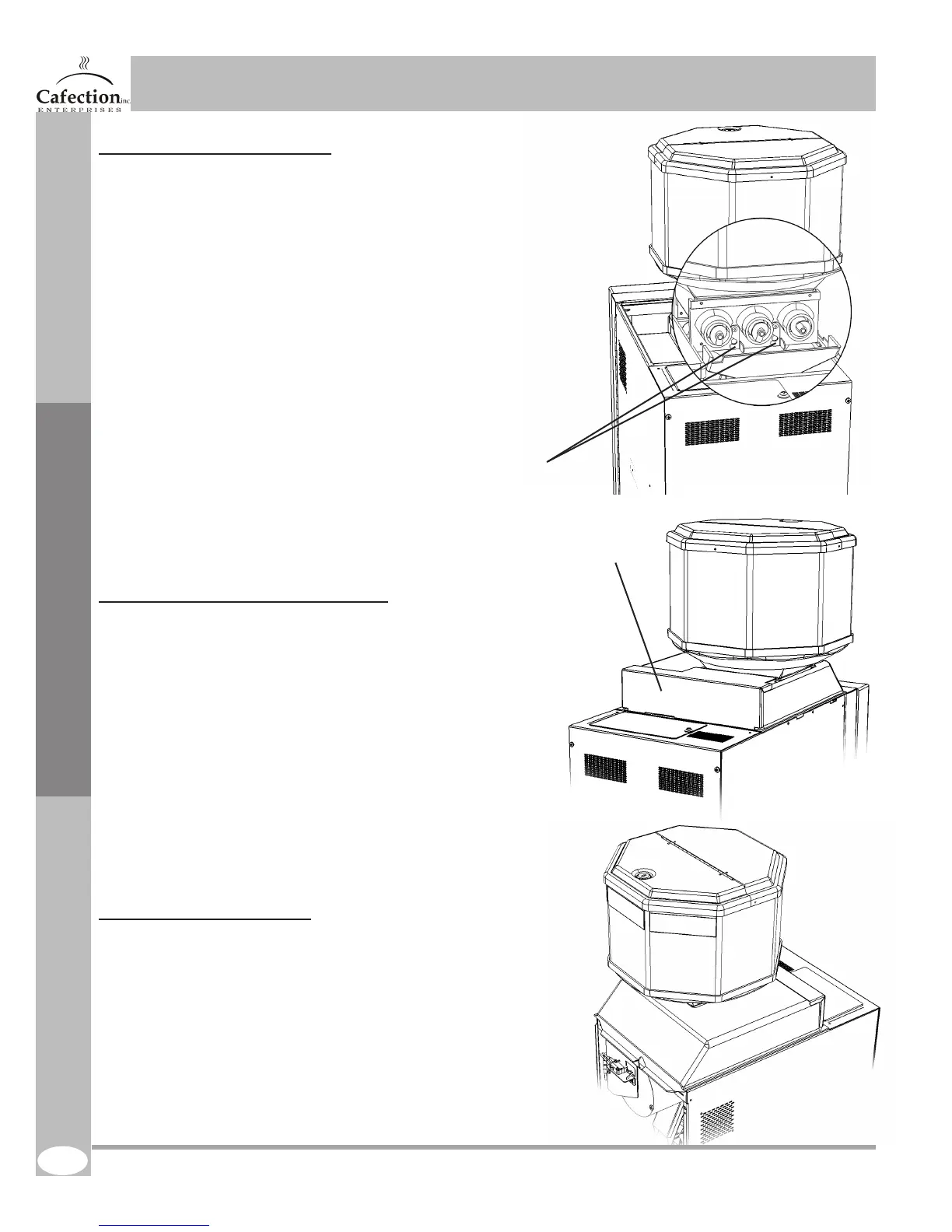 Cafection inc
ENTERPRISES