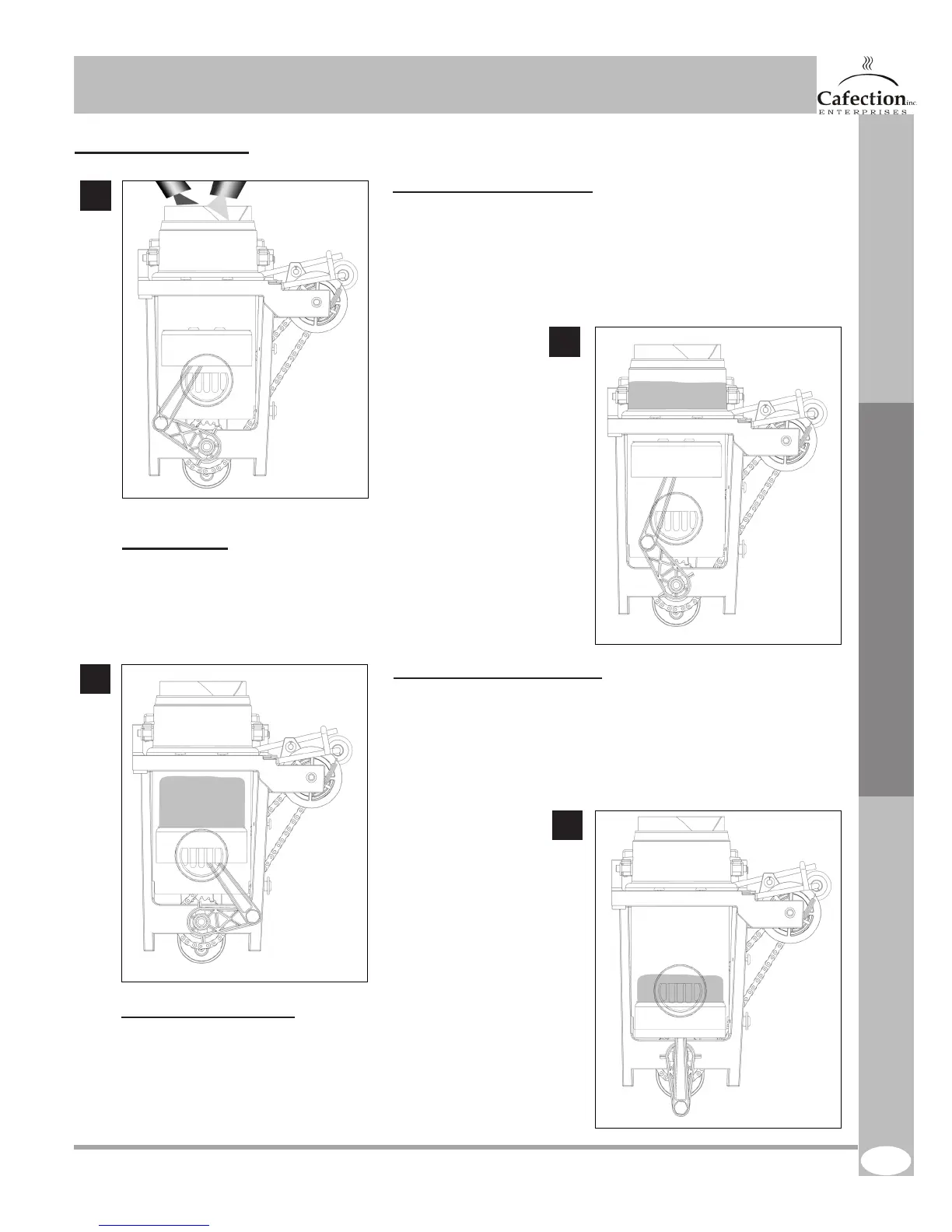 Cafection inc.
ENTERPRISES