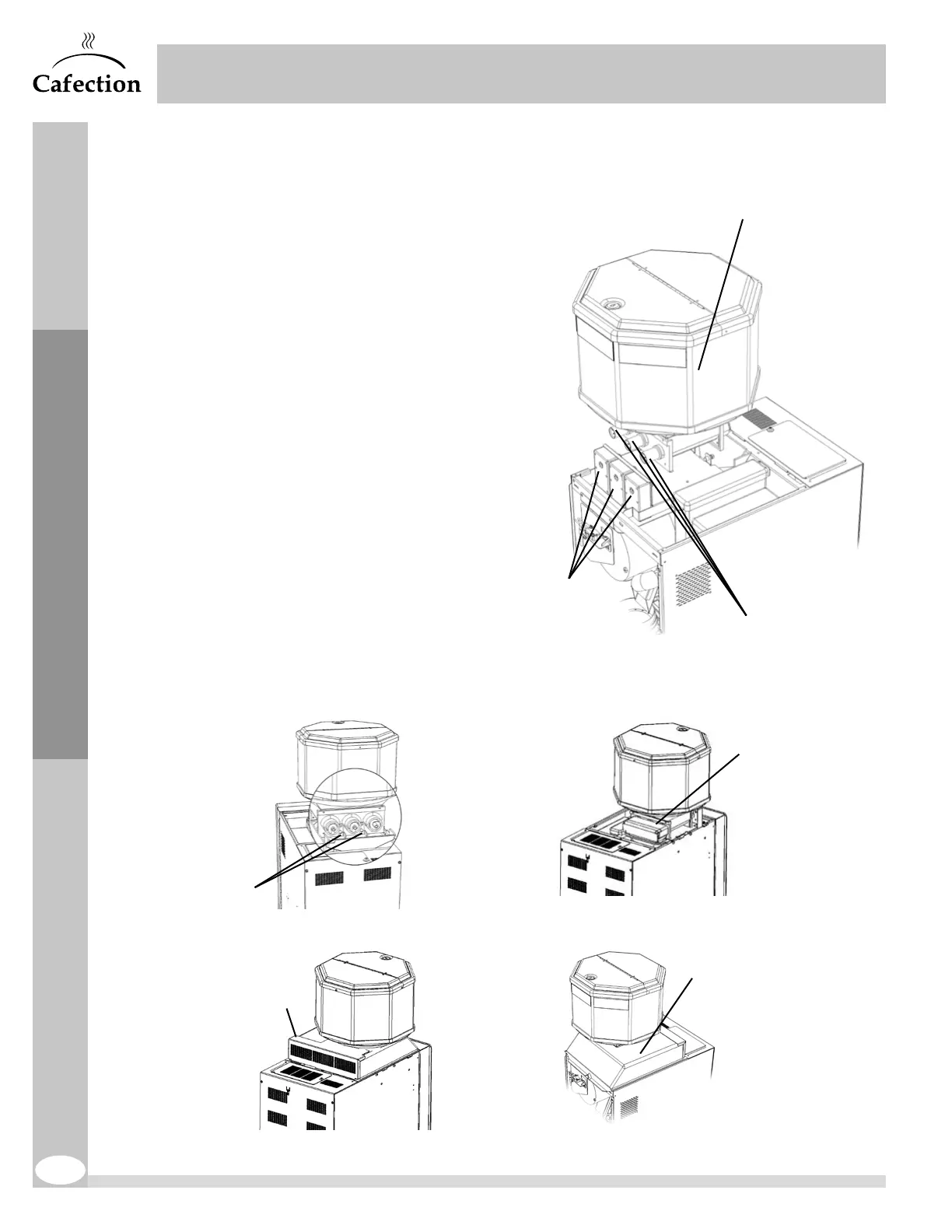 Cafection