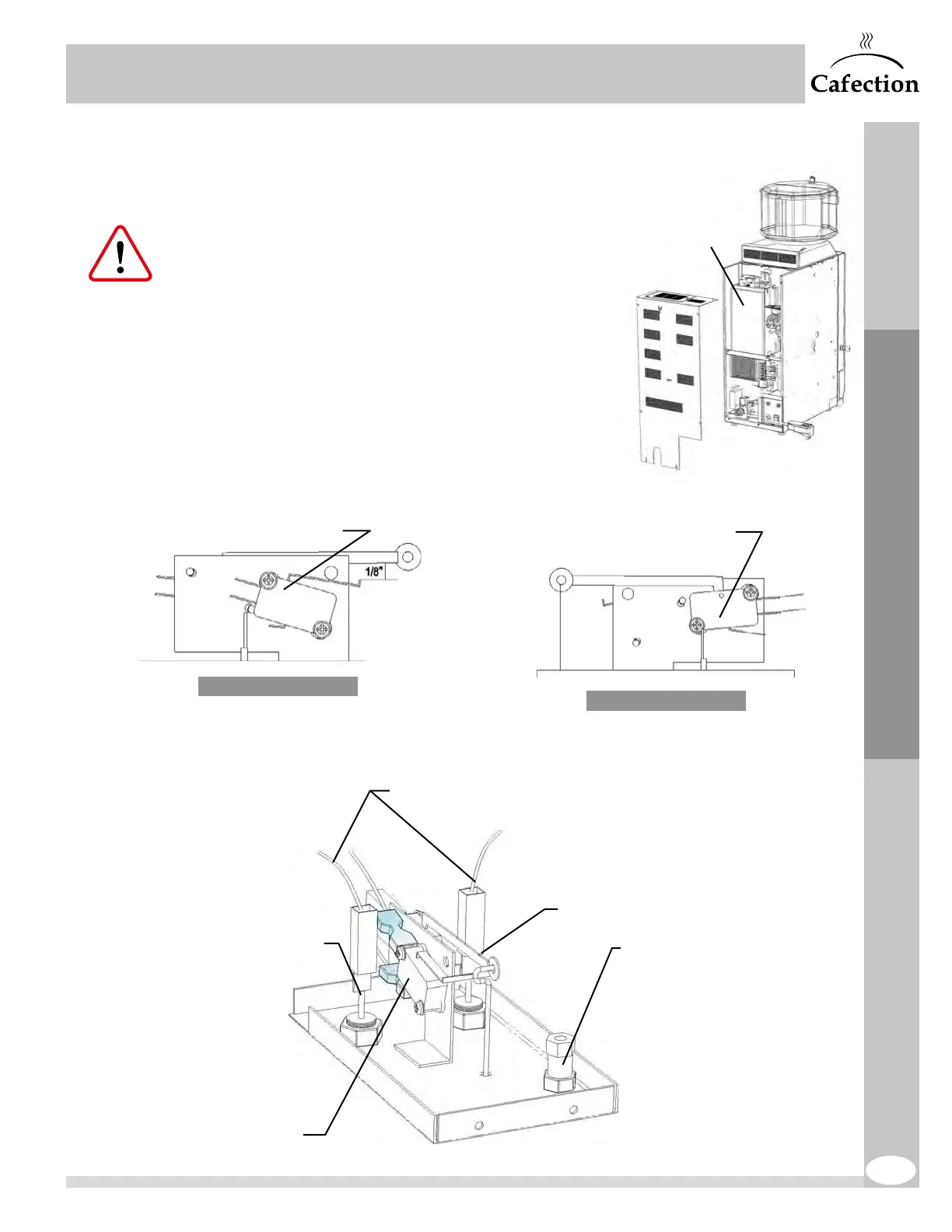 Cafection

1/8"