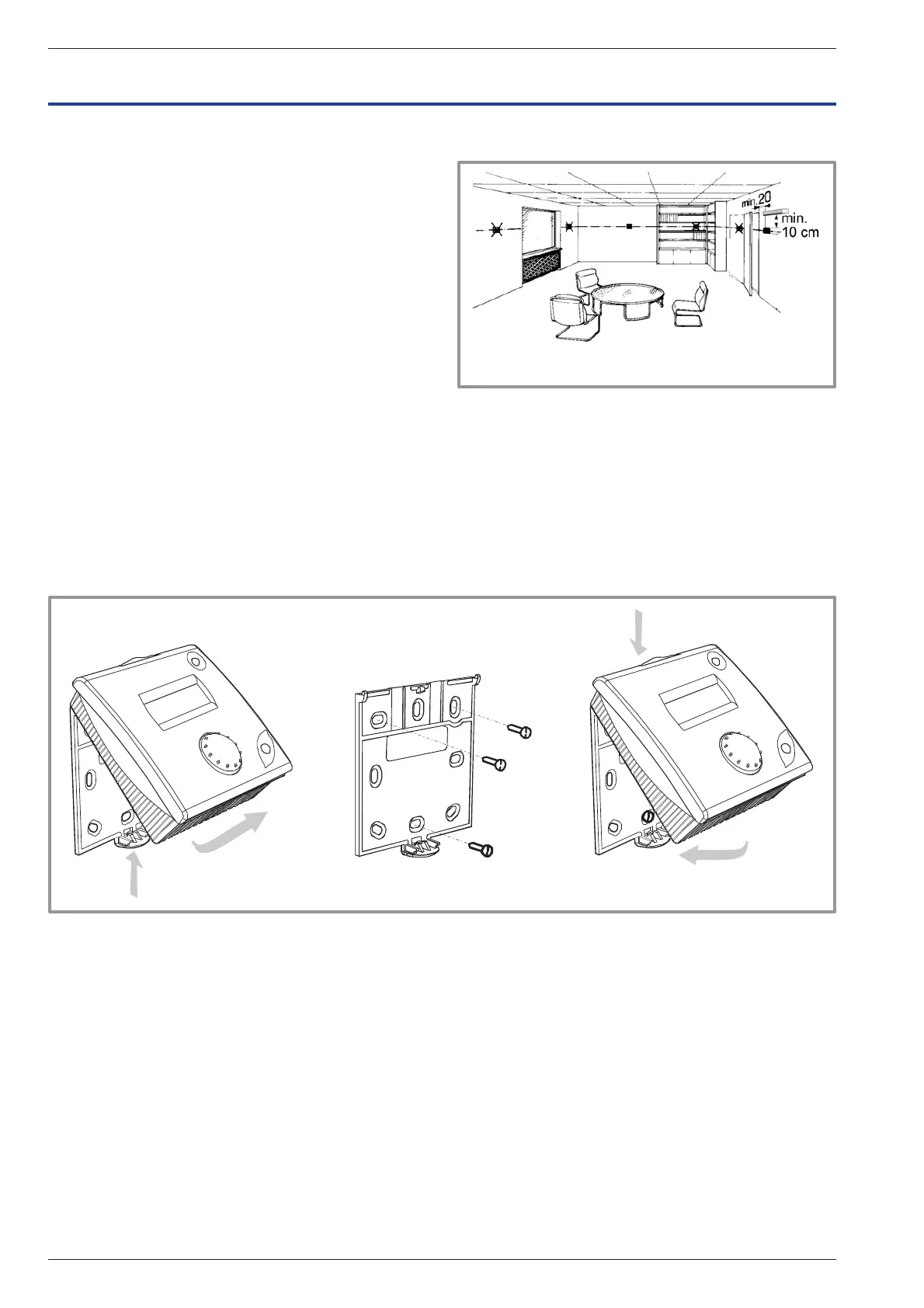 min. 20
min.
10 cm