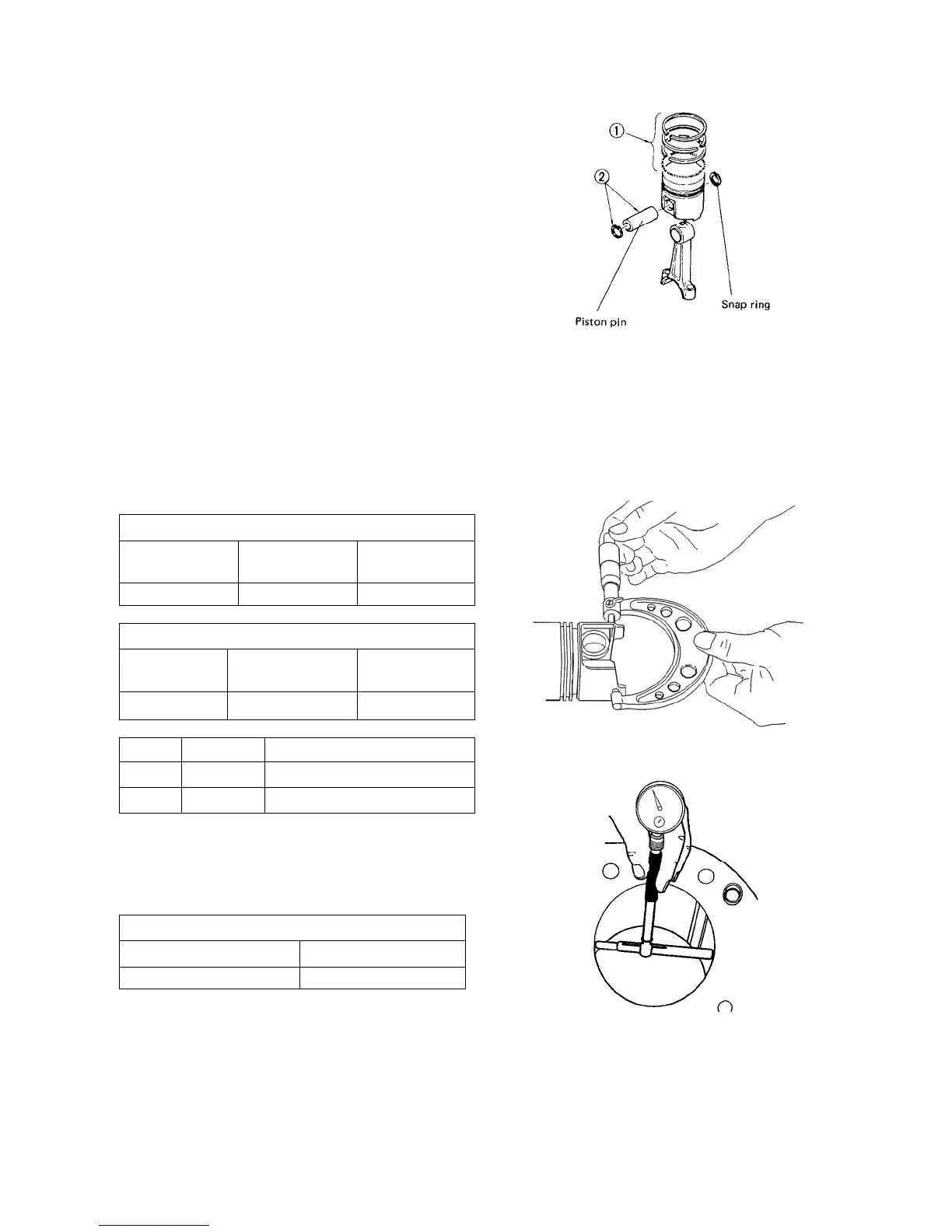 ①

②

Snap ring

Piston pin