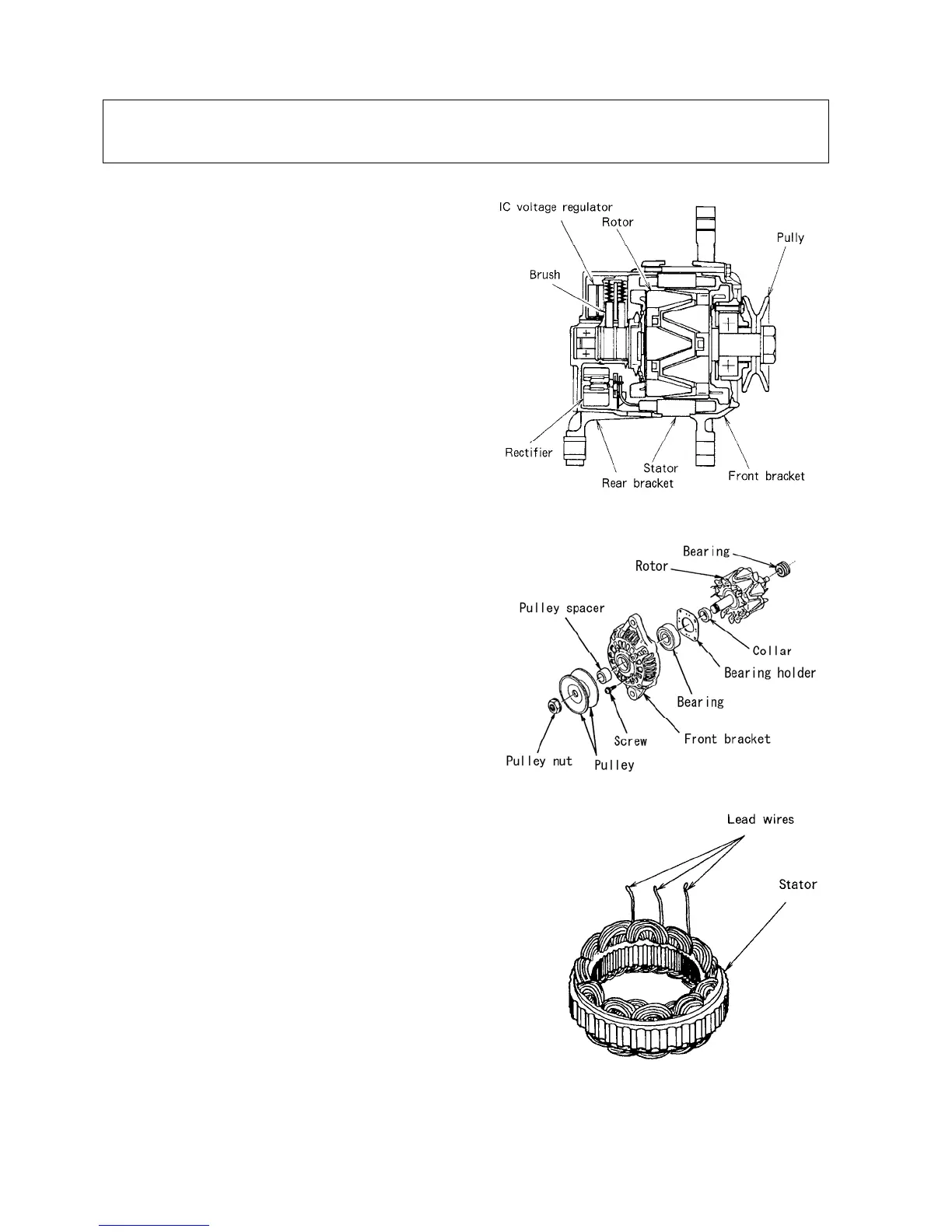 IC voltage regulator
Rotor
Pully
Brush
Rectifier
Stator
Rear bracket
Front bracket

Bearing
Rotor
Pulley spacer
Collar
Bearing holder
Bearing
Screw
Front bracket
Pulley nut
Pulley

Lead wires
Stator