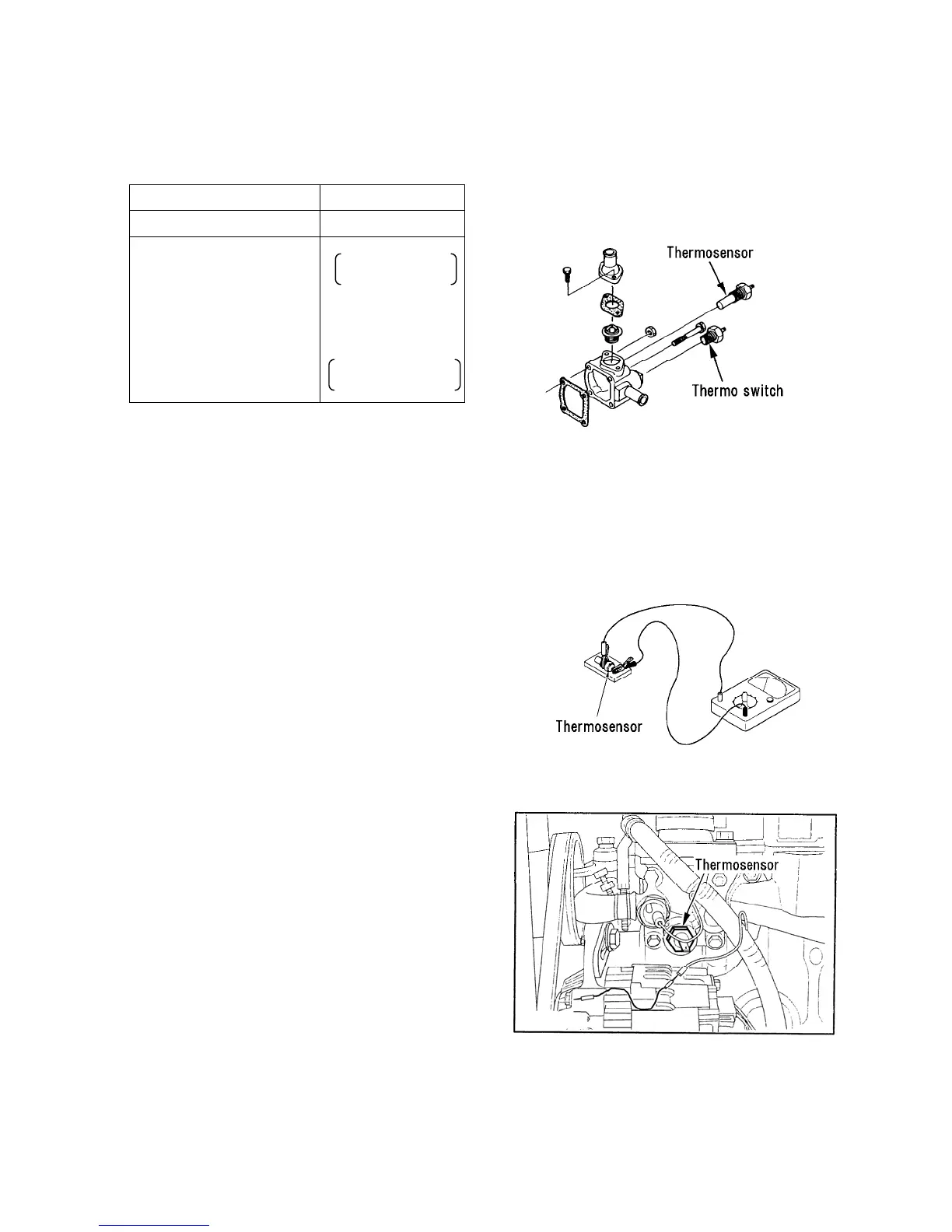 Thermosensor

Thermo switch

Thermosensor

Thermosensor