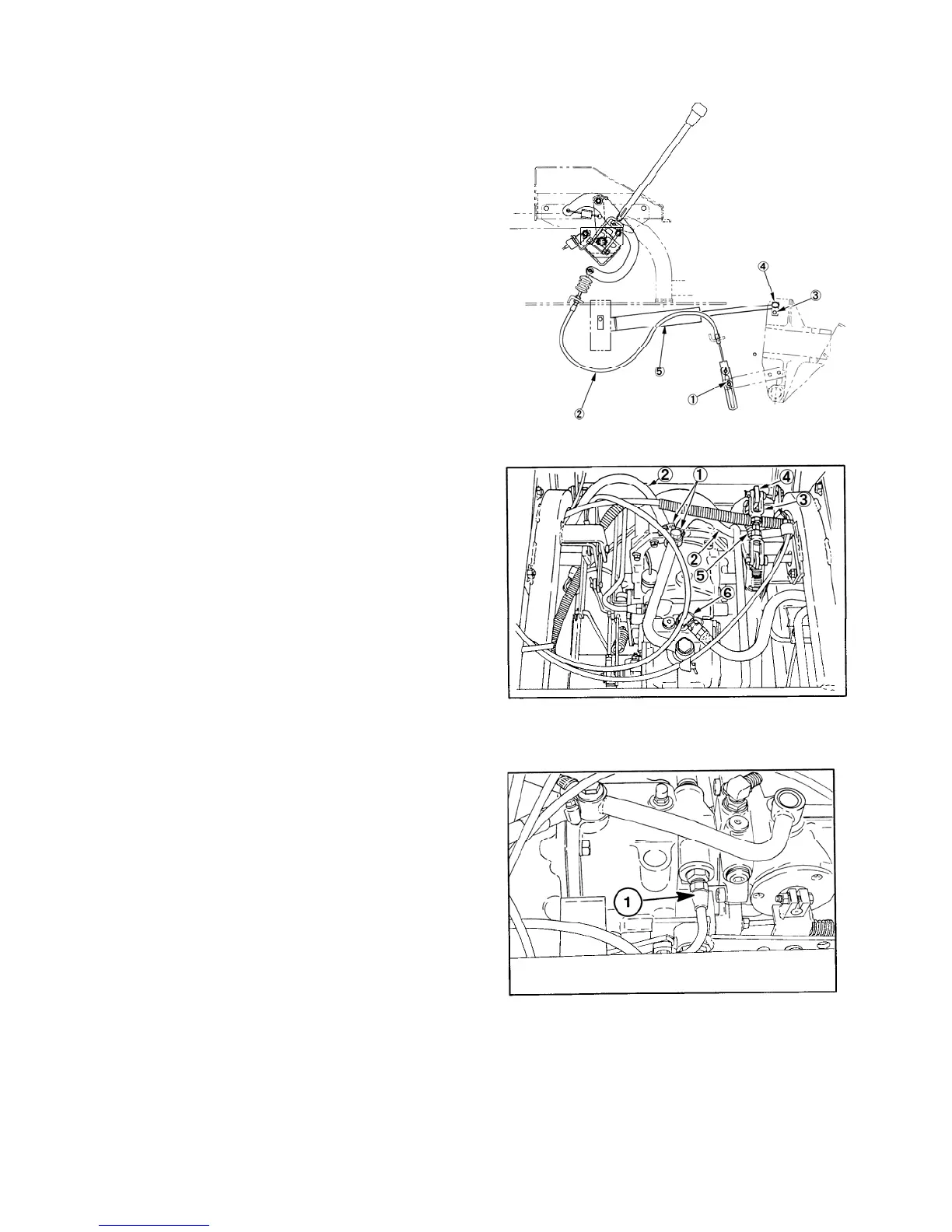 ④
③
⑤
①
②

② ①
④
③
②
⑤
⑥

1