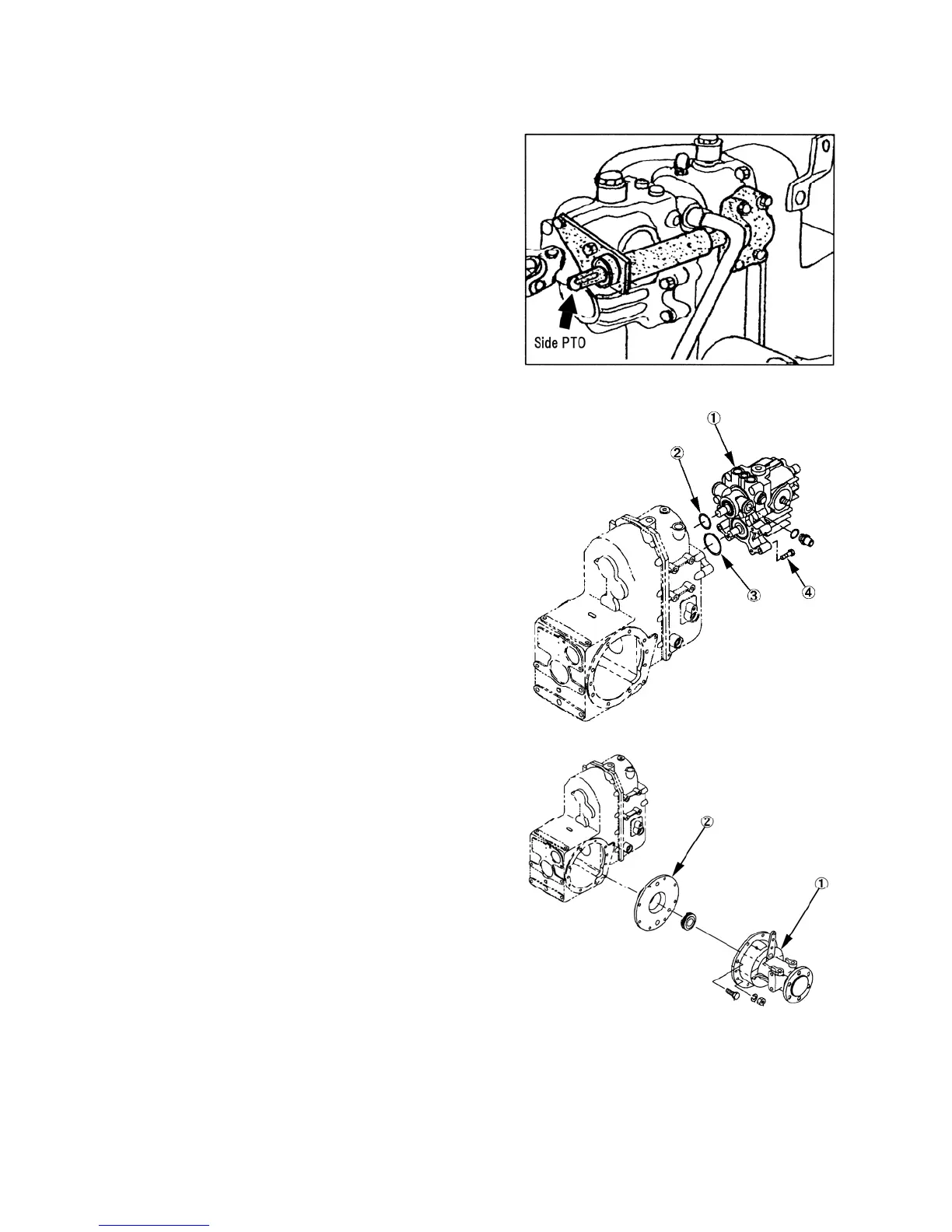 Side PTO

①
②
③
④

②
①