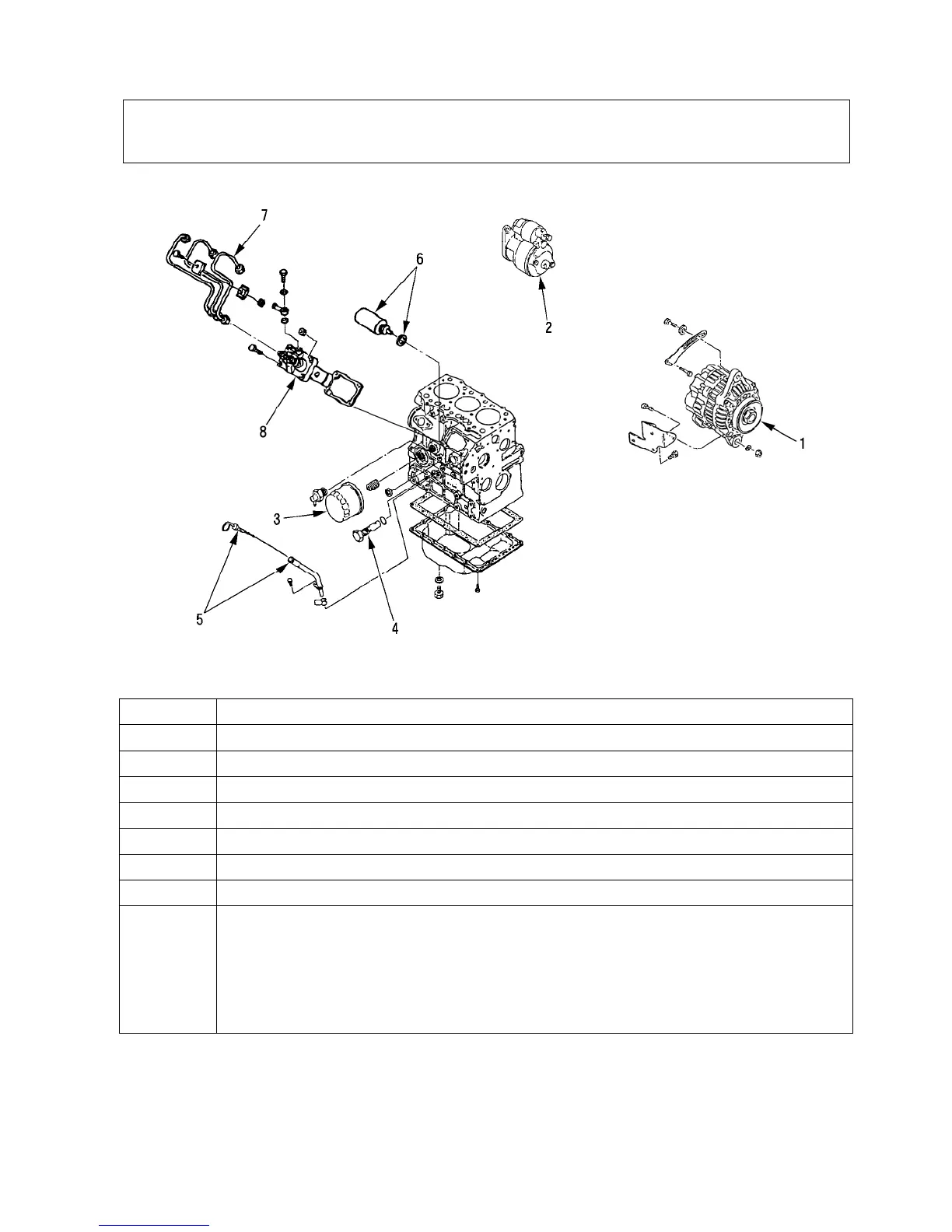 7

6

2

8

1

3

5

4