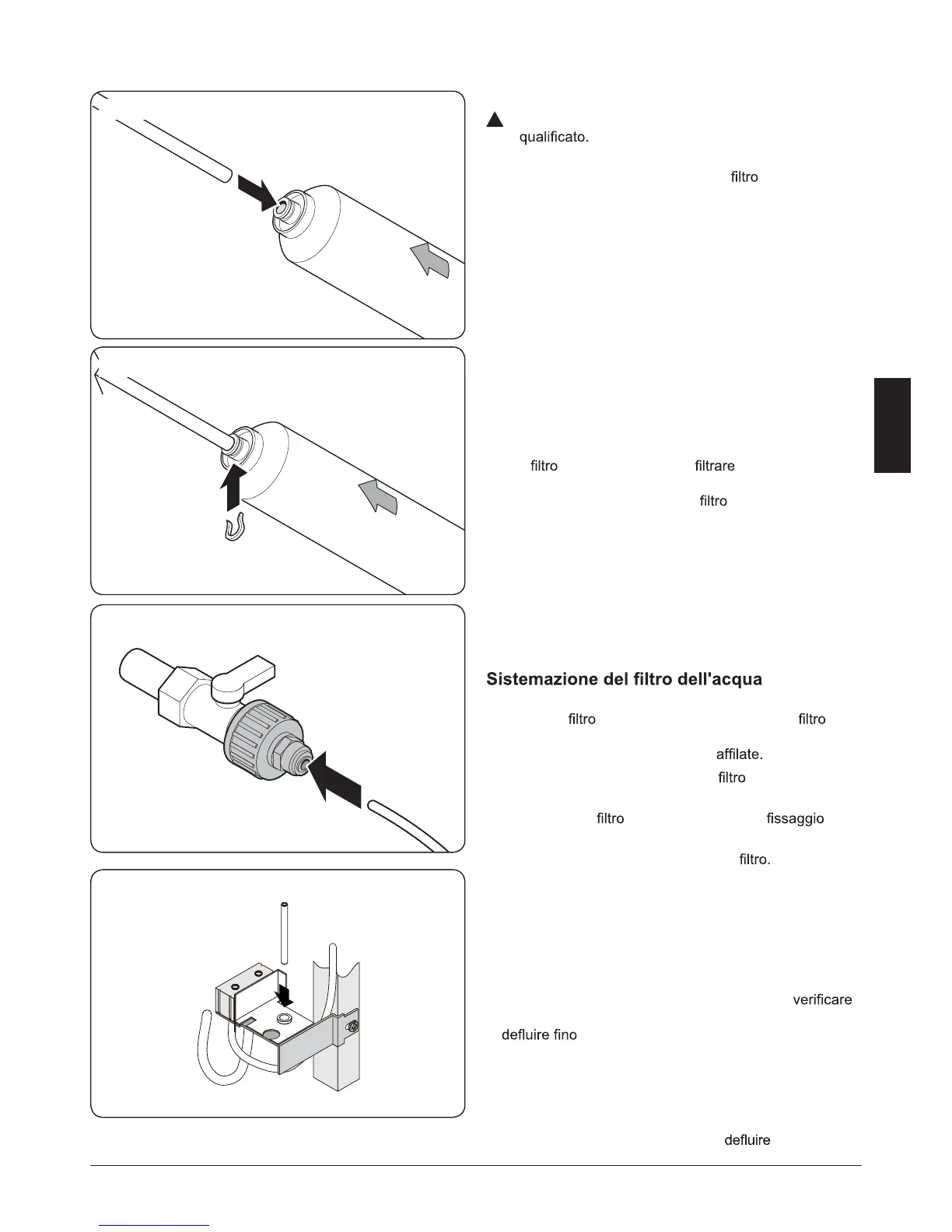 qualificato.

filtro

filtro filtrare

filtro

Sistemazione del filtro dell'acqua

filtro filtro

affilate.

filtro

filtro fissaggio

filtro.

verificare

defluire fino

defluire