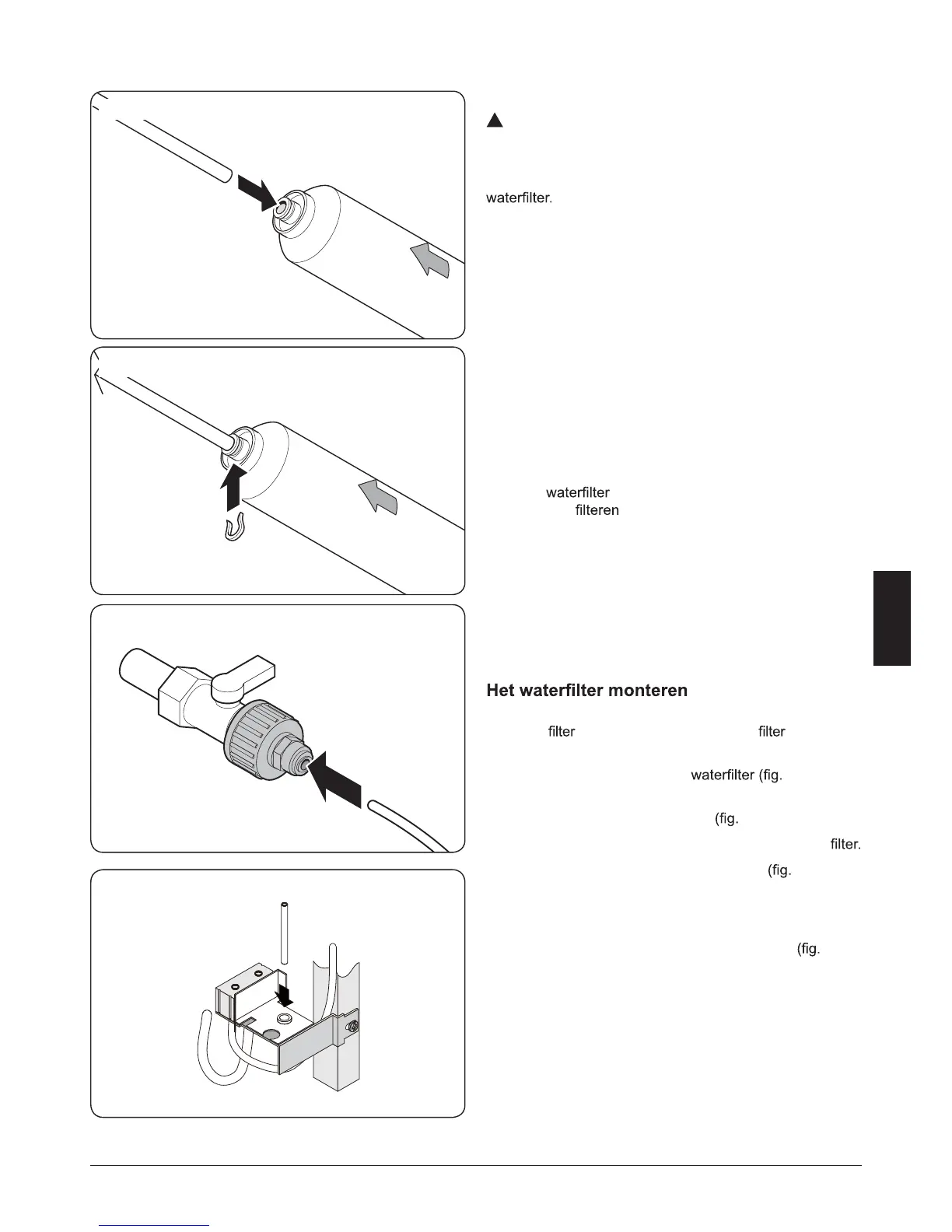 waterfilter.

waterfilter
filteren

Het waterfilter monteren

filter filter
waterfilter (fig.
(fig.
filter.
(fig.
(fig.