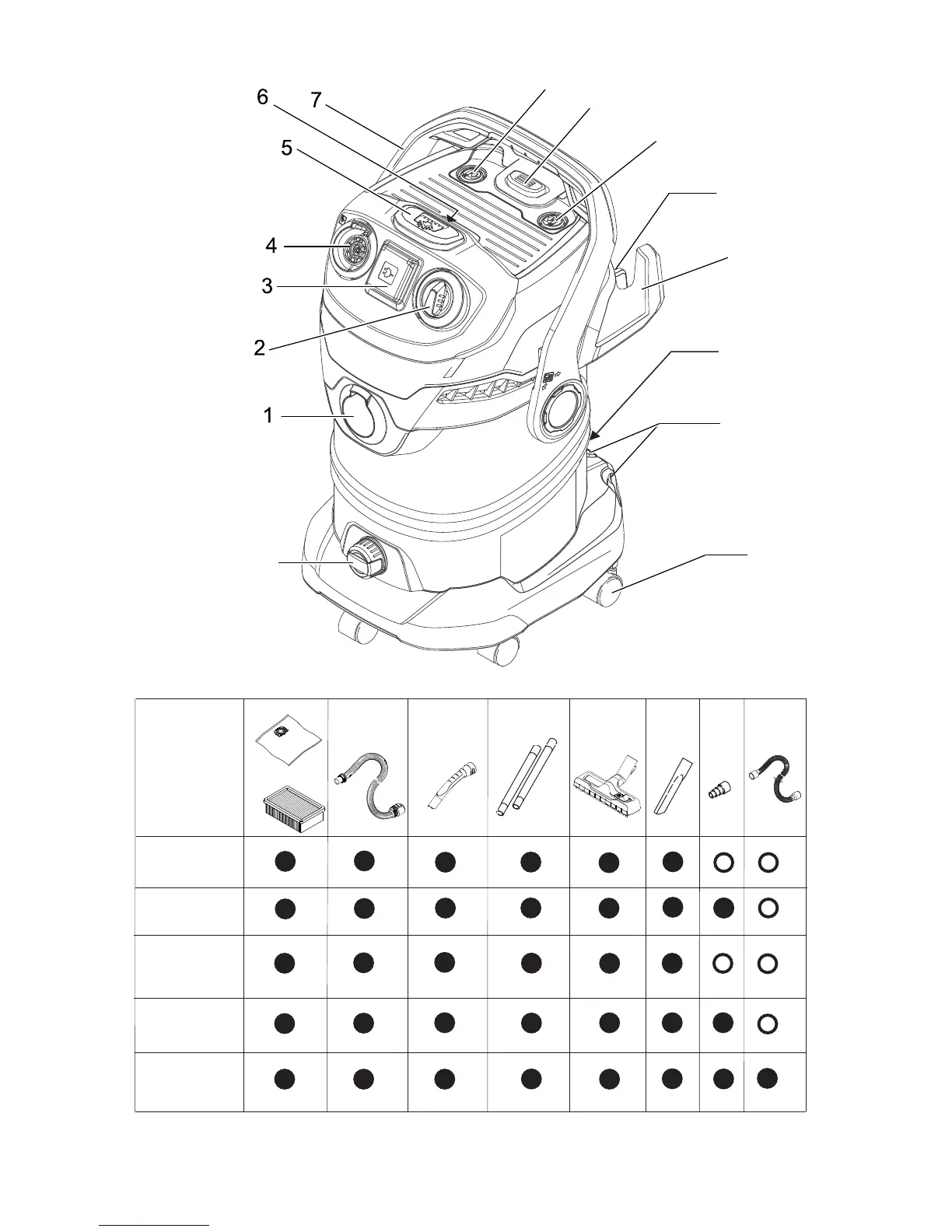 6 7
5
4
3
2
1