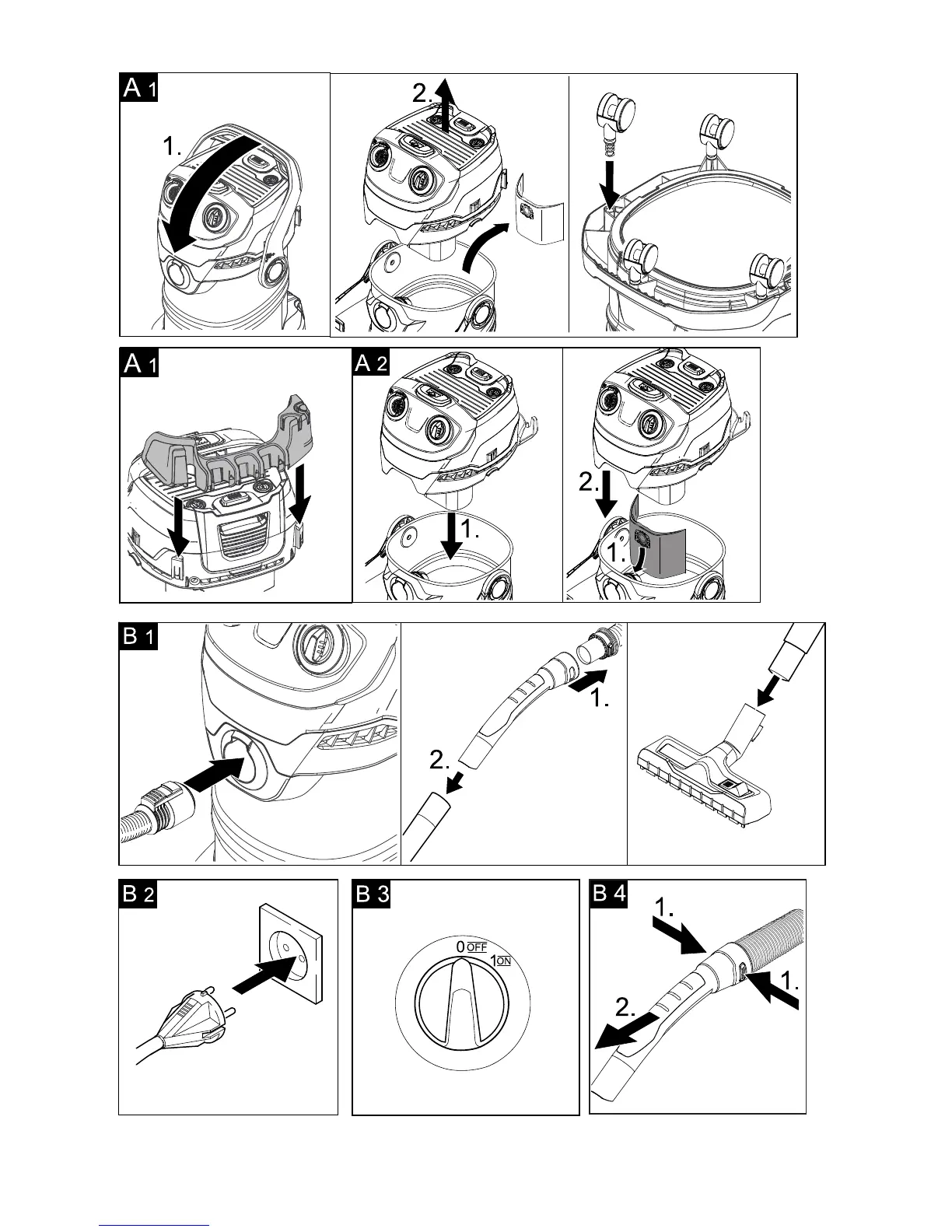 A 1

1.

2.

A 1

A 2

1.

2.

1.

B 1

1.

2.

B 2

B 3

0 OFF

1 ON

B 4

1.

1.

2.