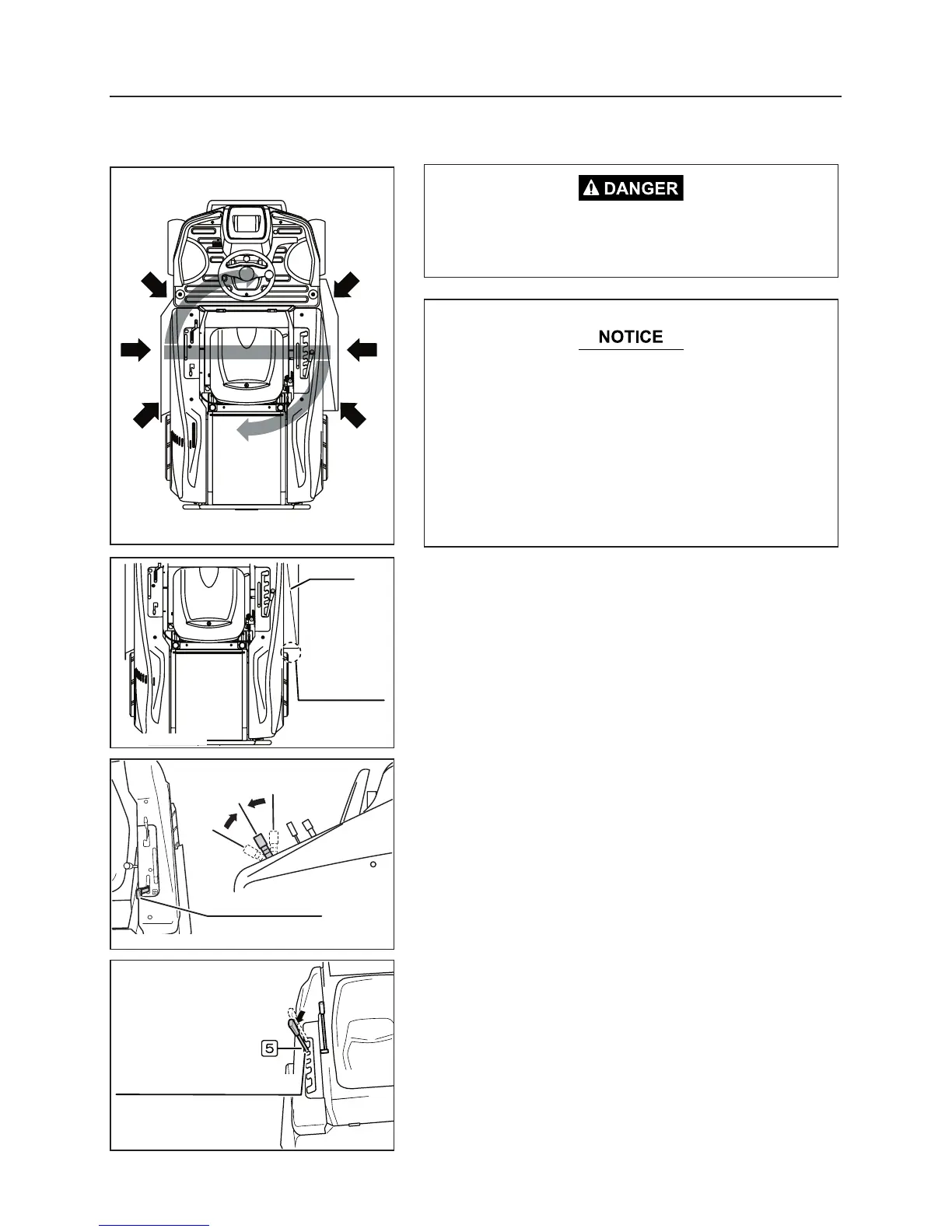 DANGER

NOTICE

5