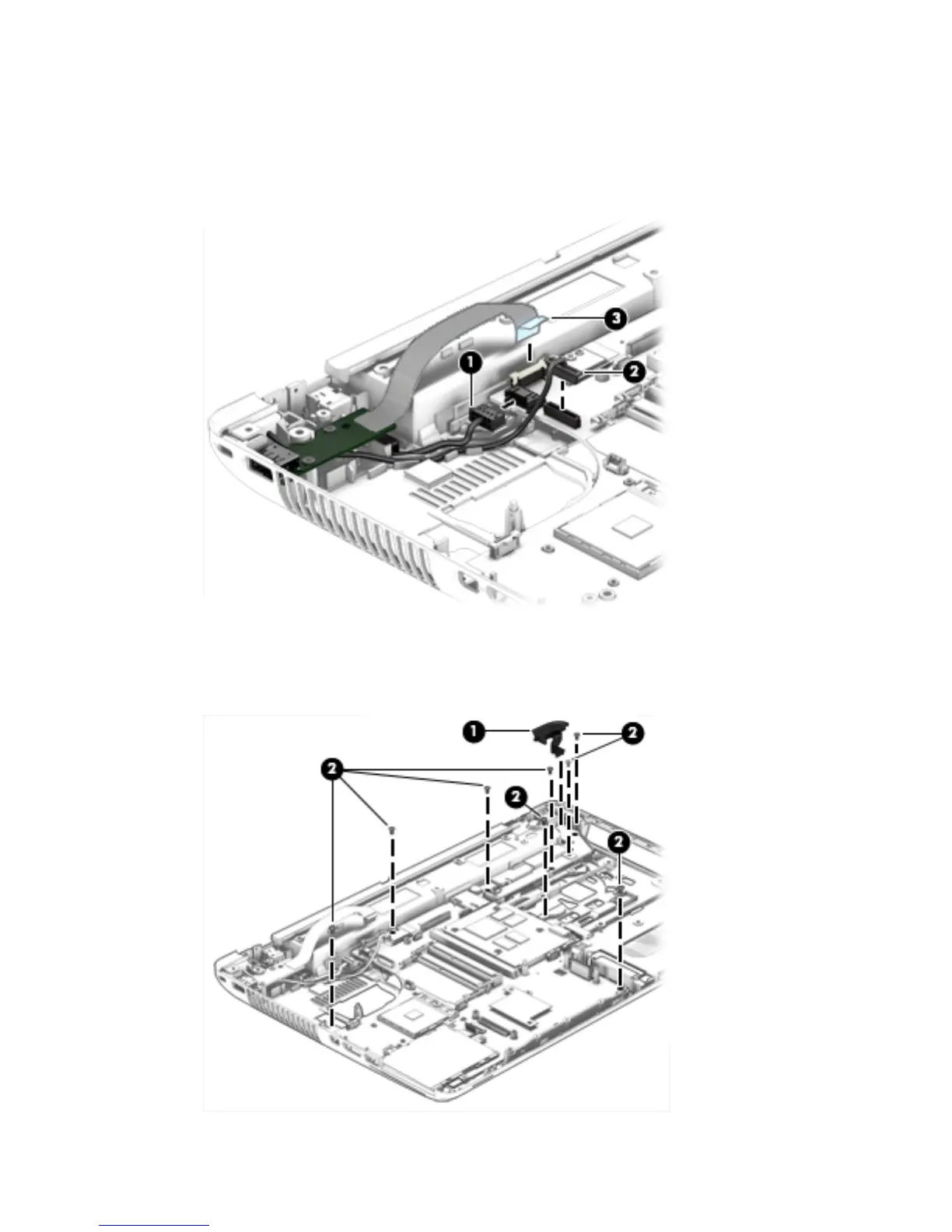 3
1
2
1
2
2
2
2