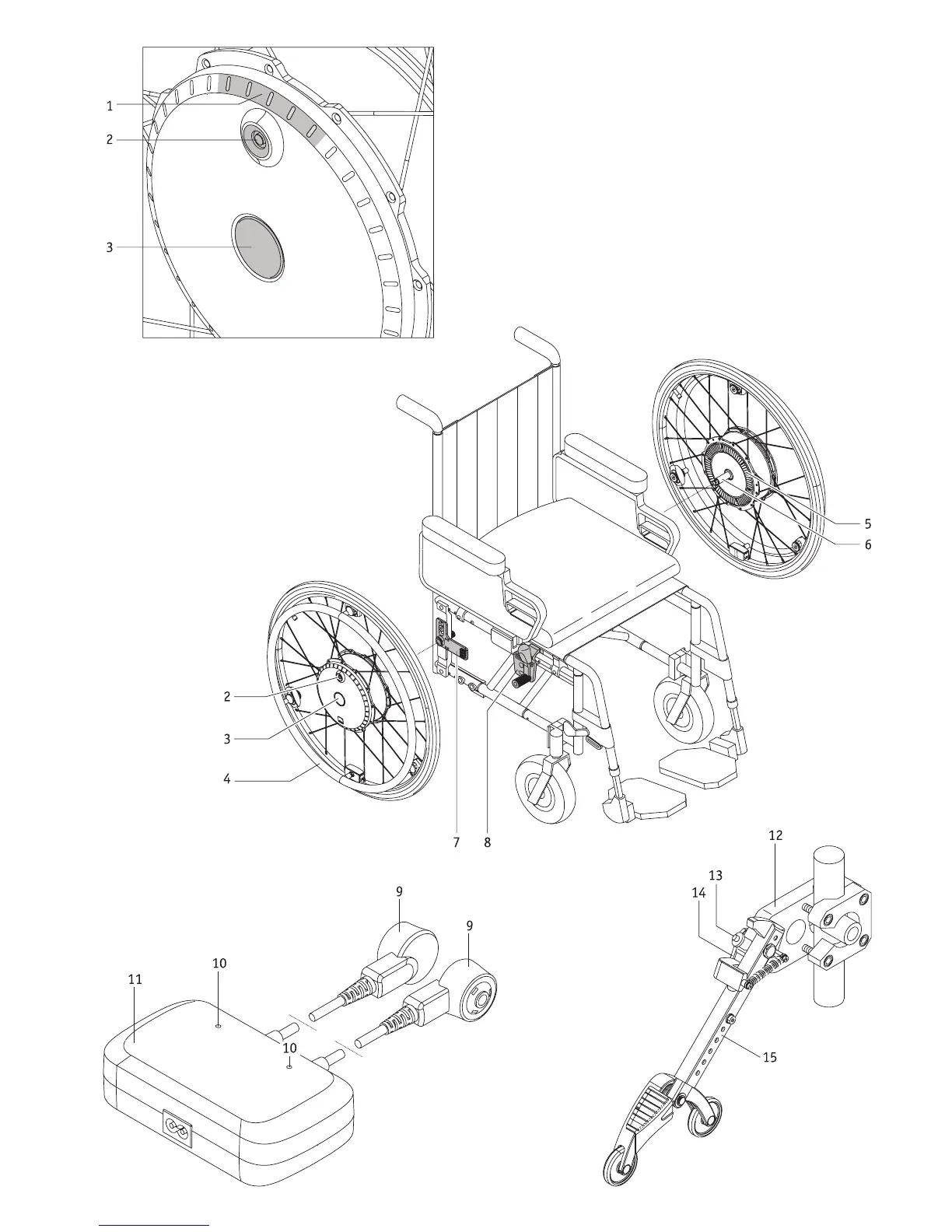 1
2
3
5
6
2
3
4
7
8
12
13
14
9
9
10
11
10
15