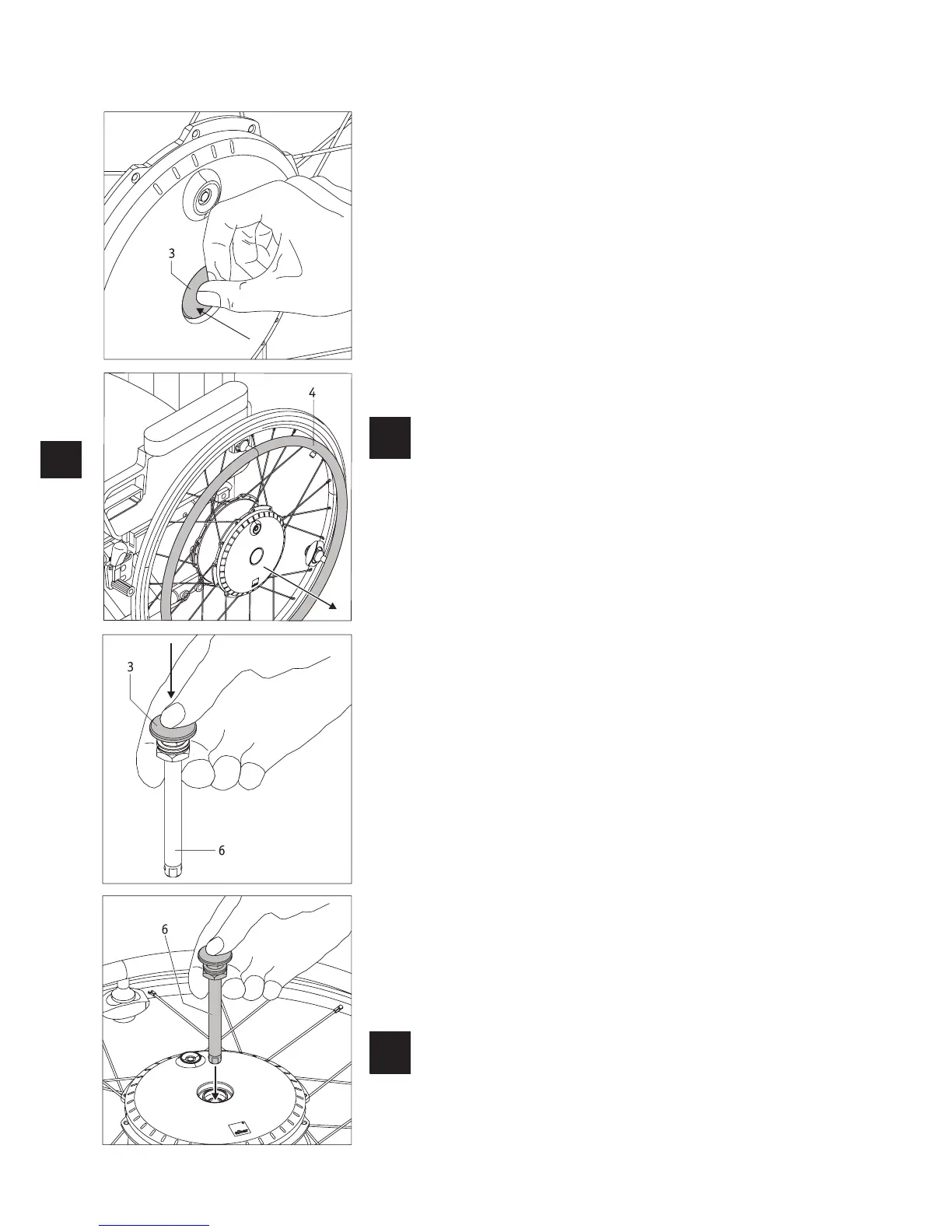 3

4

3

6

6