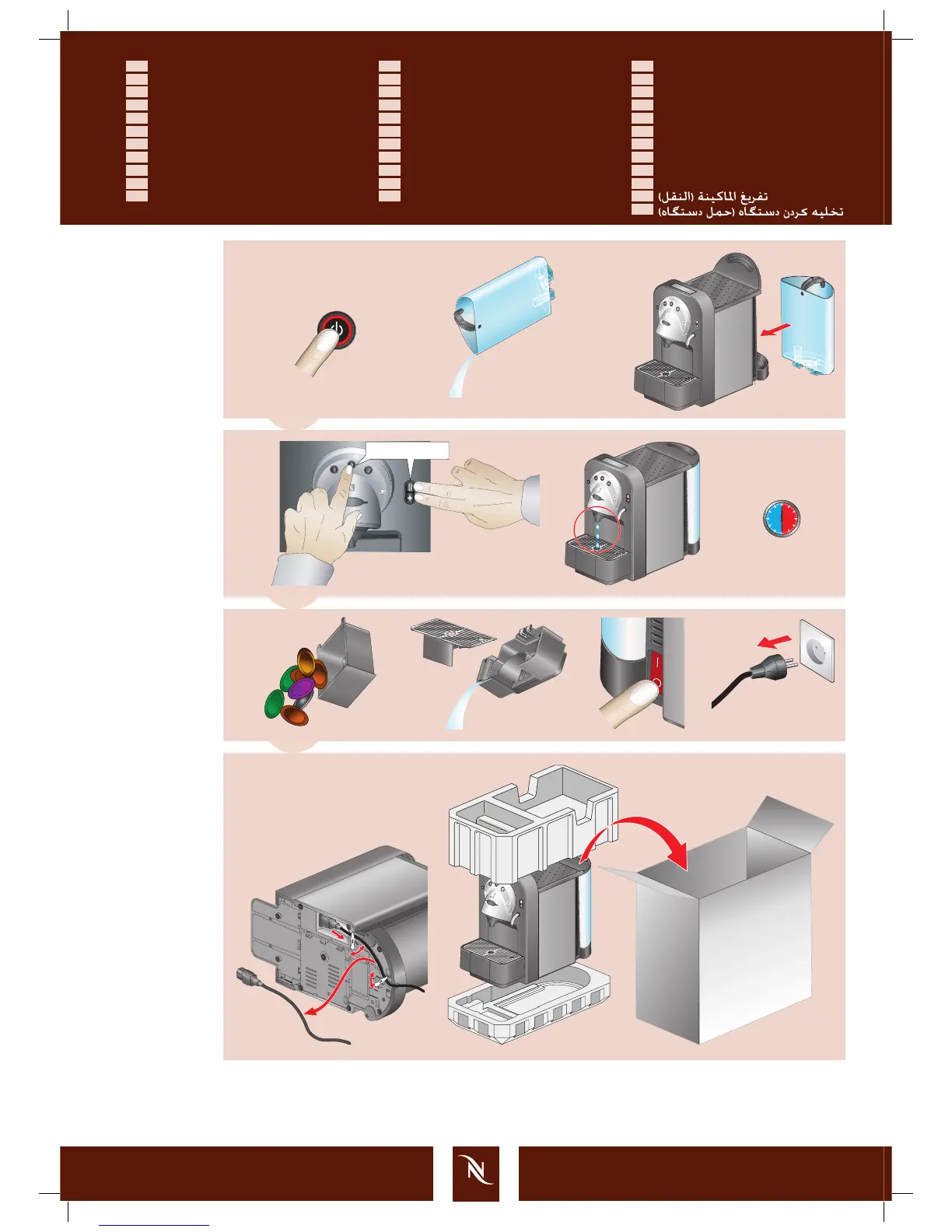 تفريغ الماكينة (النقل)
تخليه كردن دستگاه (حمل دستگاه)