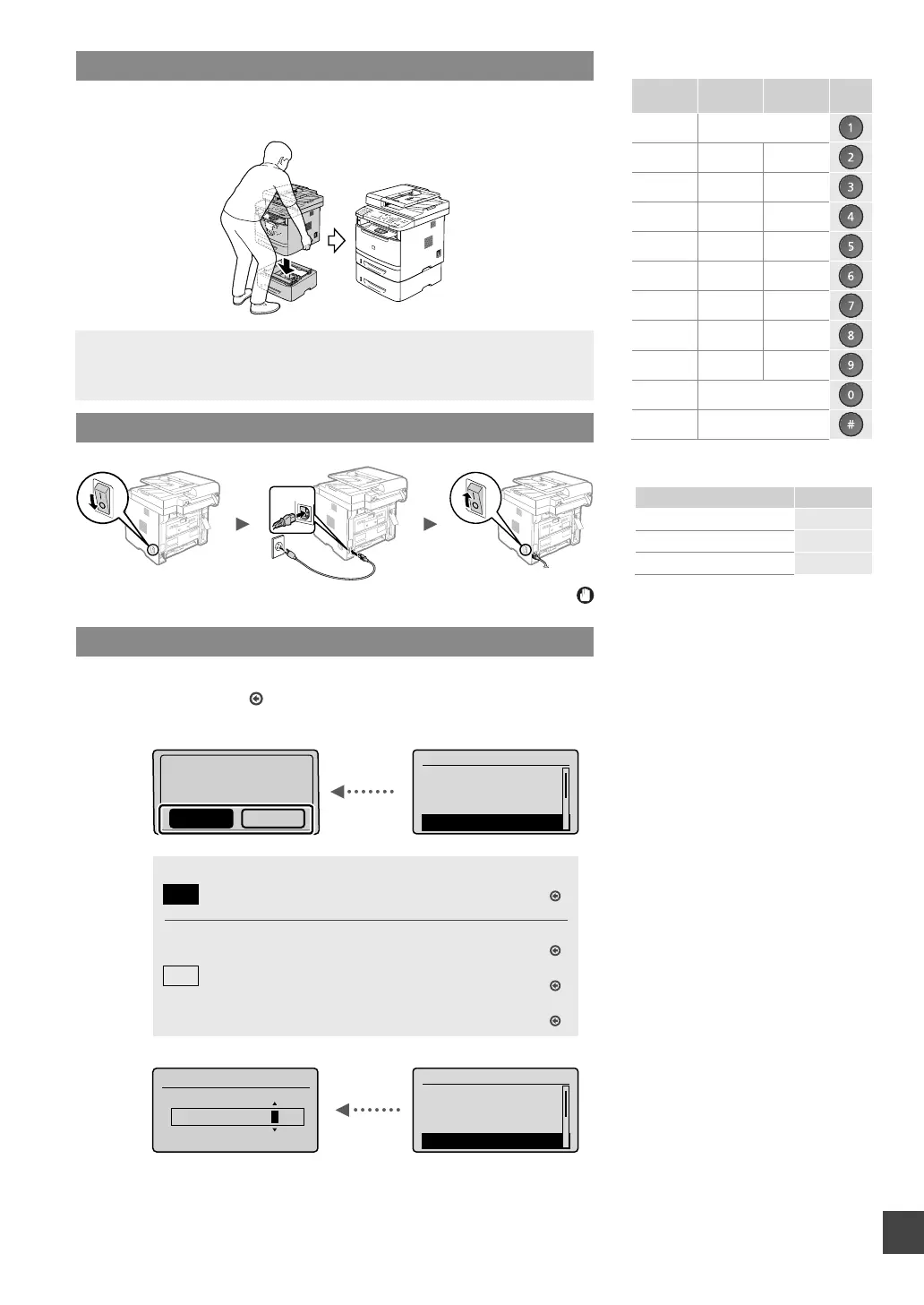 1
2
3
4
5
6
7
8
9
0
#